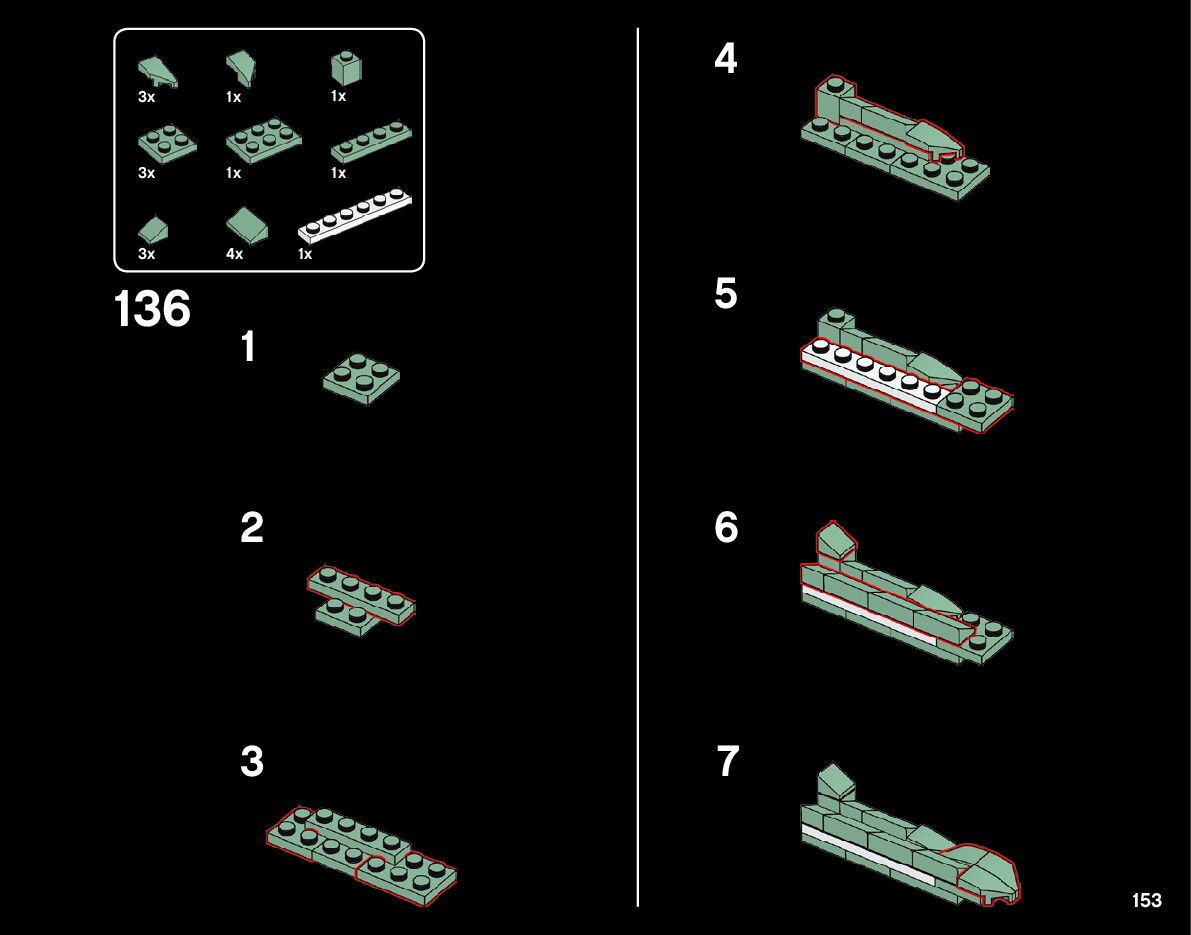 3x
1x
1x
3x
1x
1x
3x
4x
1x

136

1

2

3

4

5

6

7

153