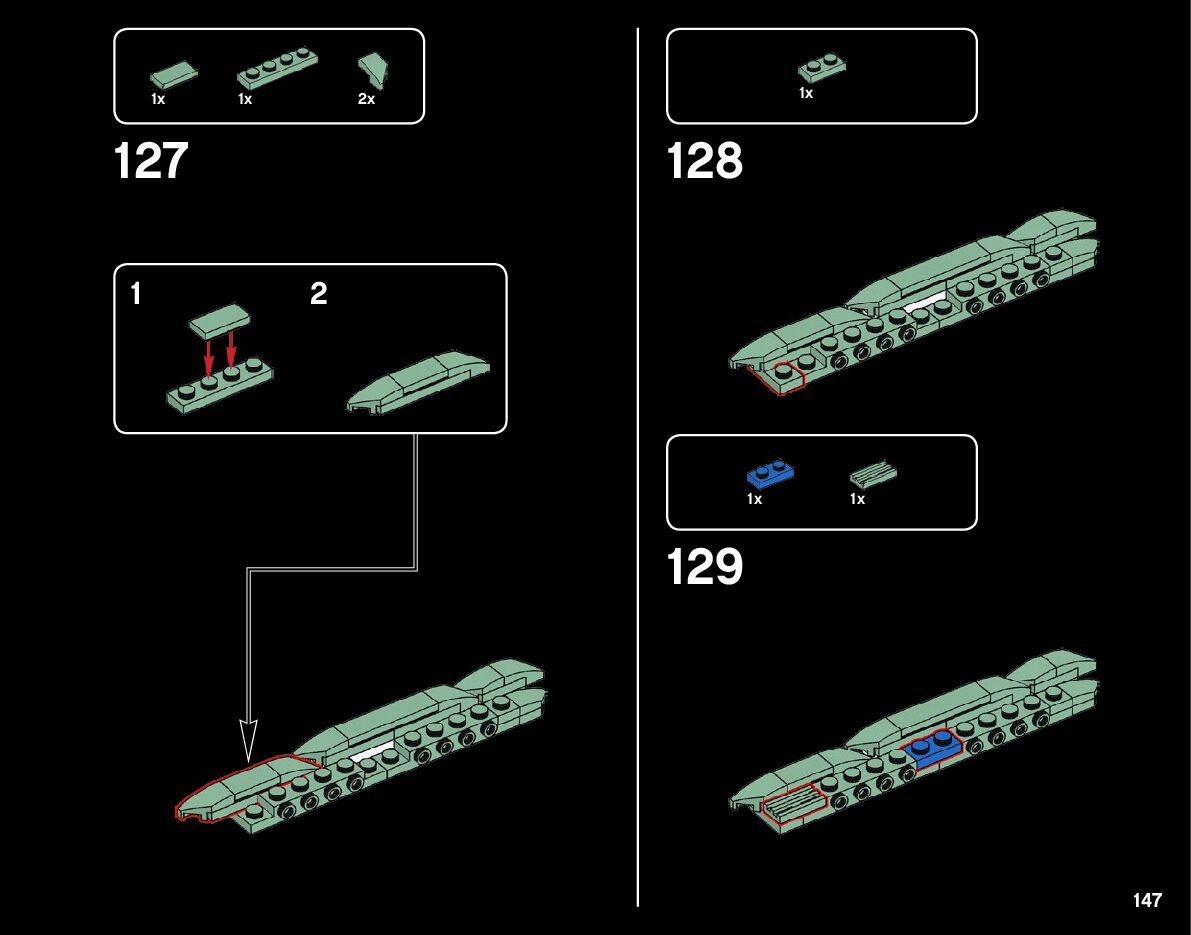 1x 1x 2x

127

1 2

1x

128

1x 1x

129

147