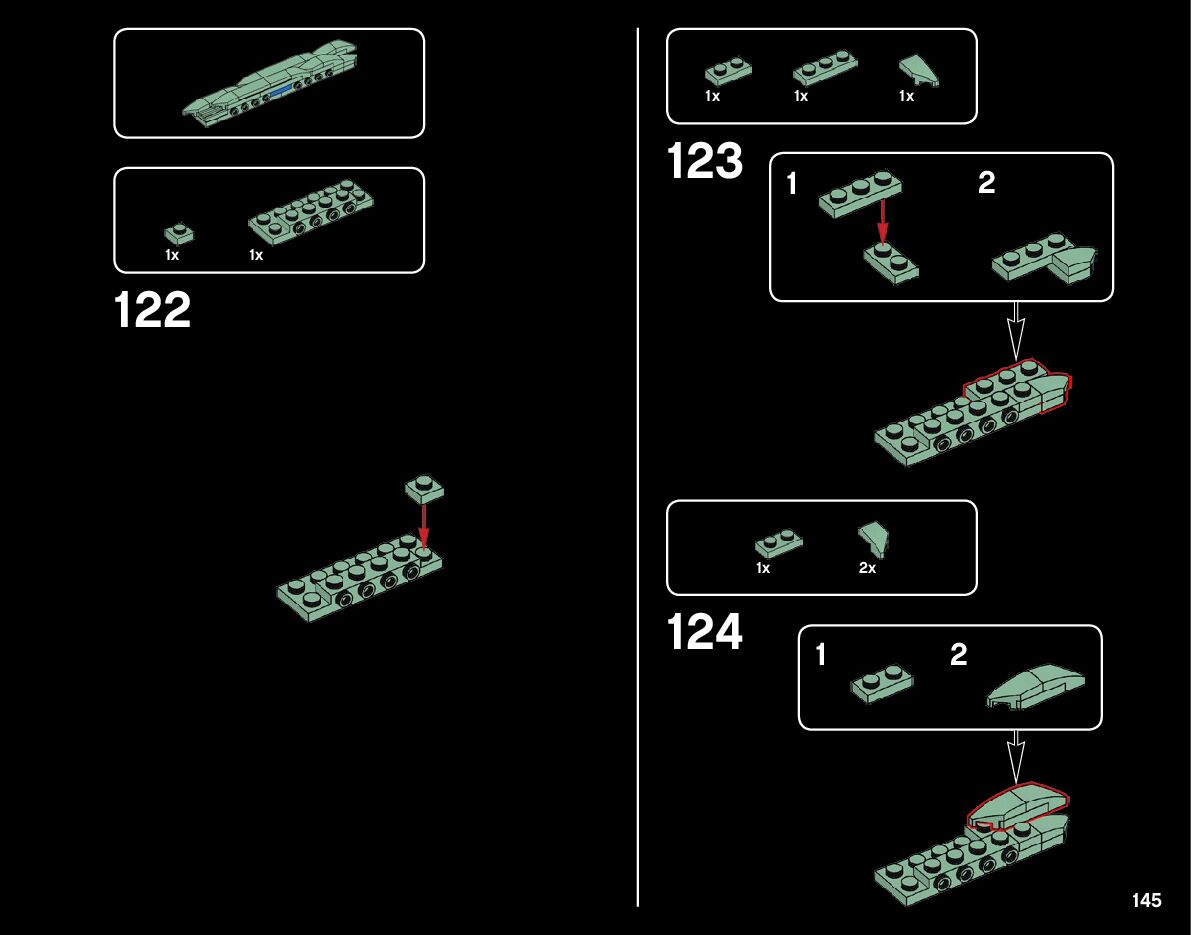 1x 1x

122

1x 1x 1x

123

1

2

1x 2x

124

1

2

145