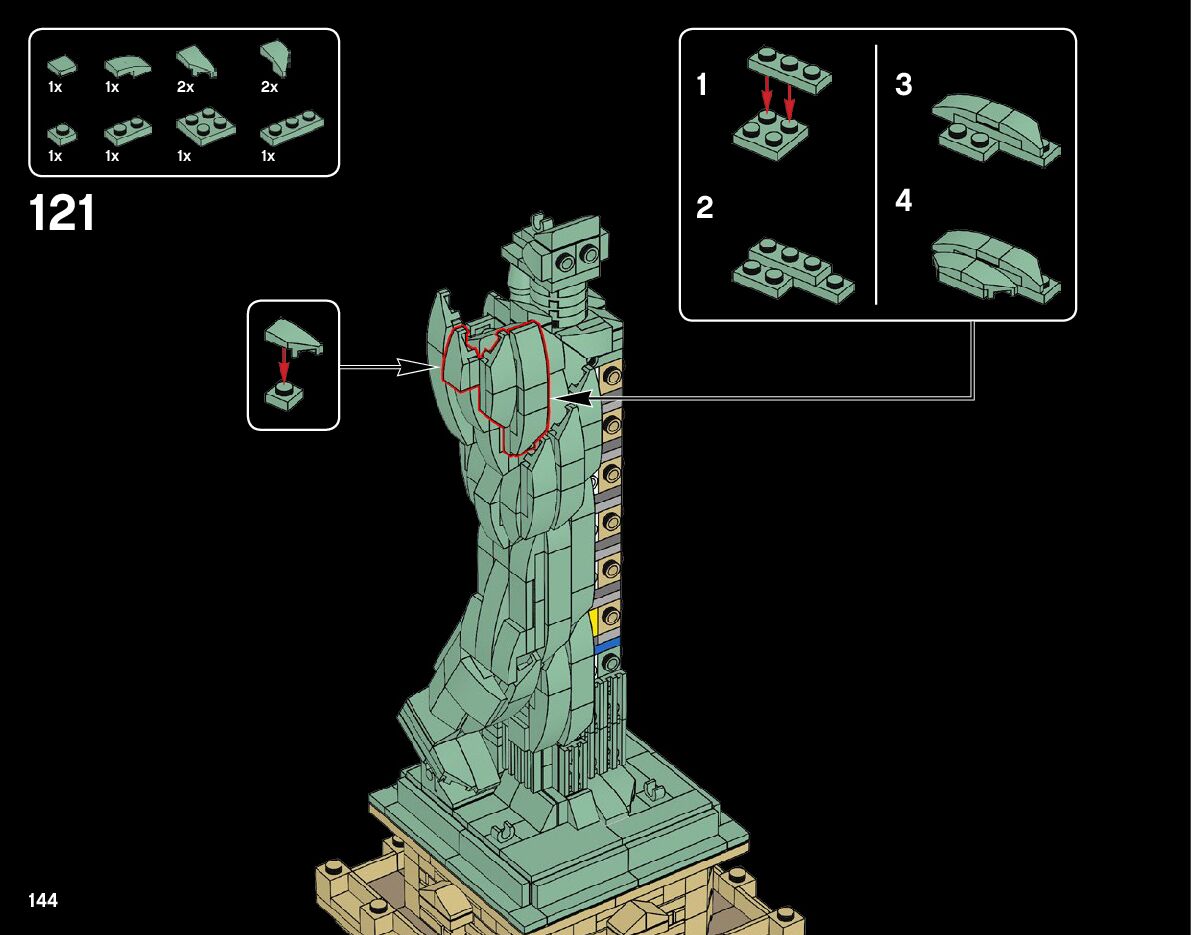 1x 1x 2x 2x
1x 1x 1x 1x

121

1
2
3
4

144