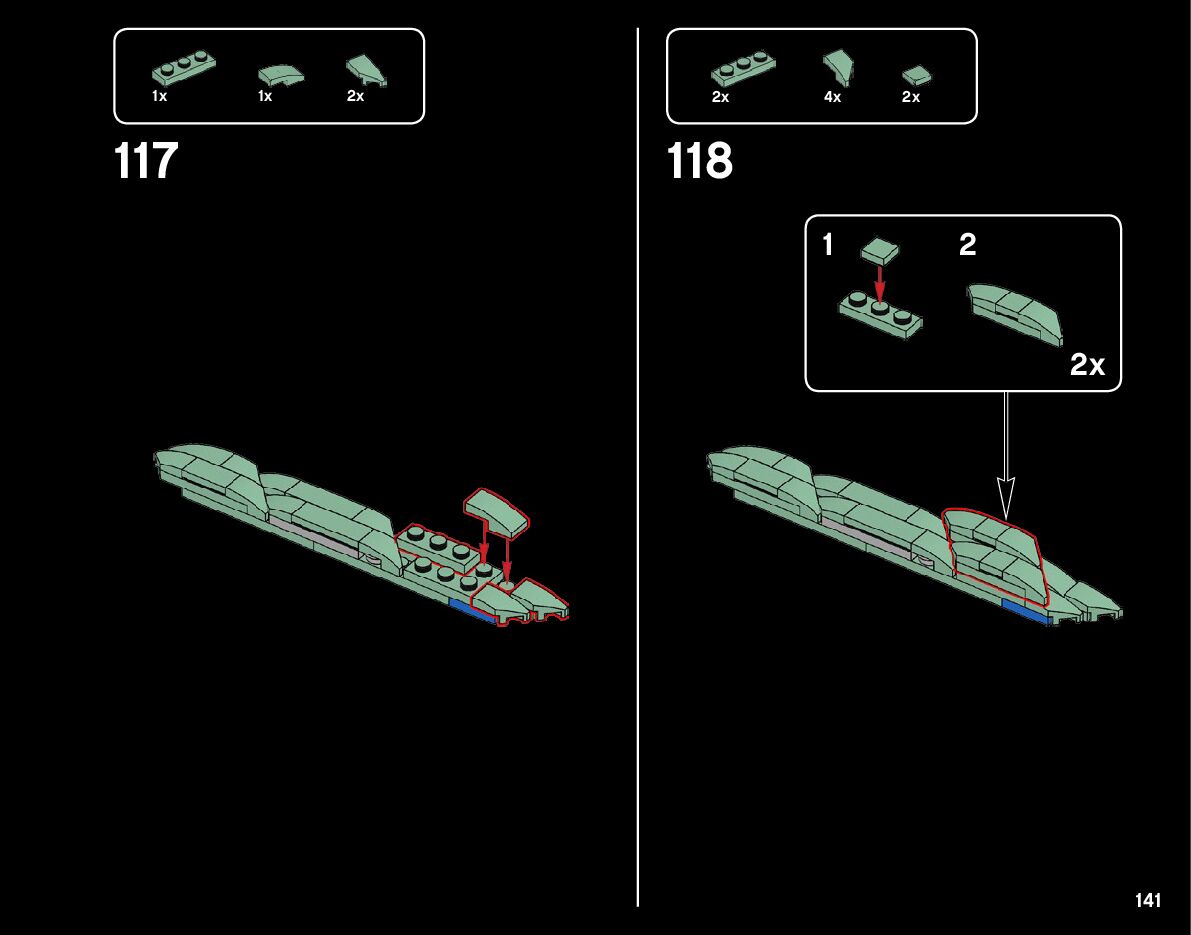 1x 1x 2x

117

2x 4x 2x

118

1 2

2x

141