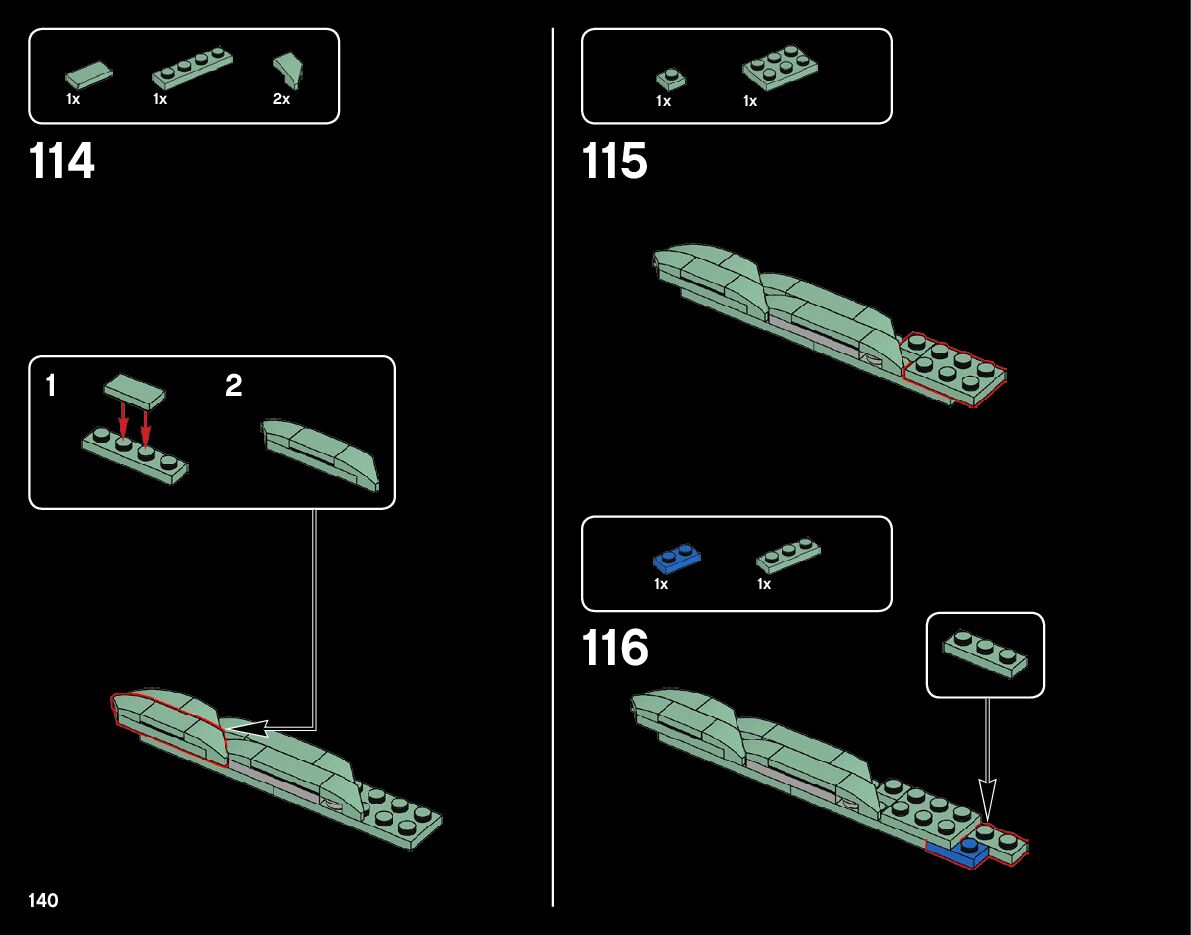 1x 1x 2x

114

1

2

140

1x 1x

115

1x 1x

116