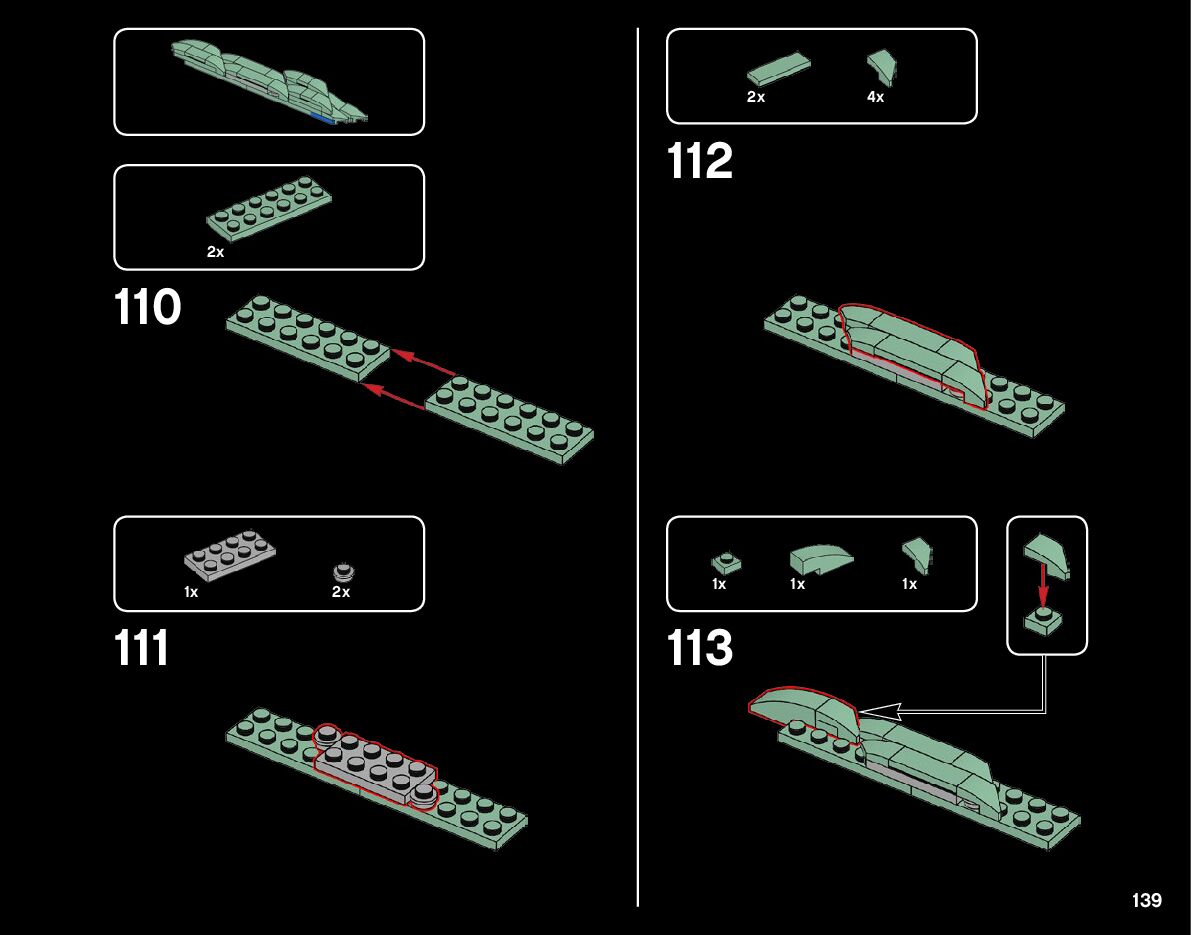 2x

110

1x 2x

111

2x 4x

112

1x 1x 1x

113

139