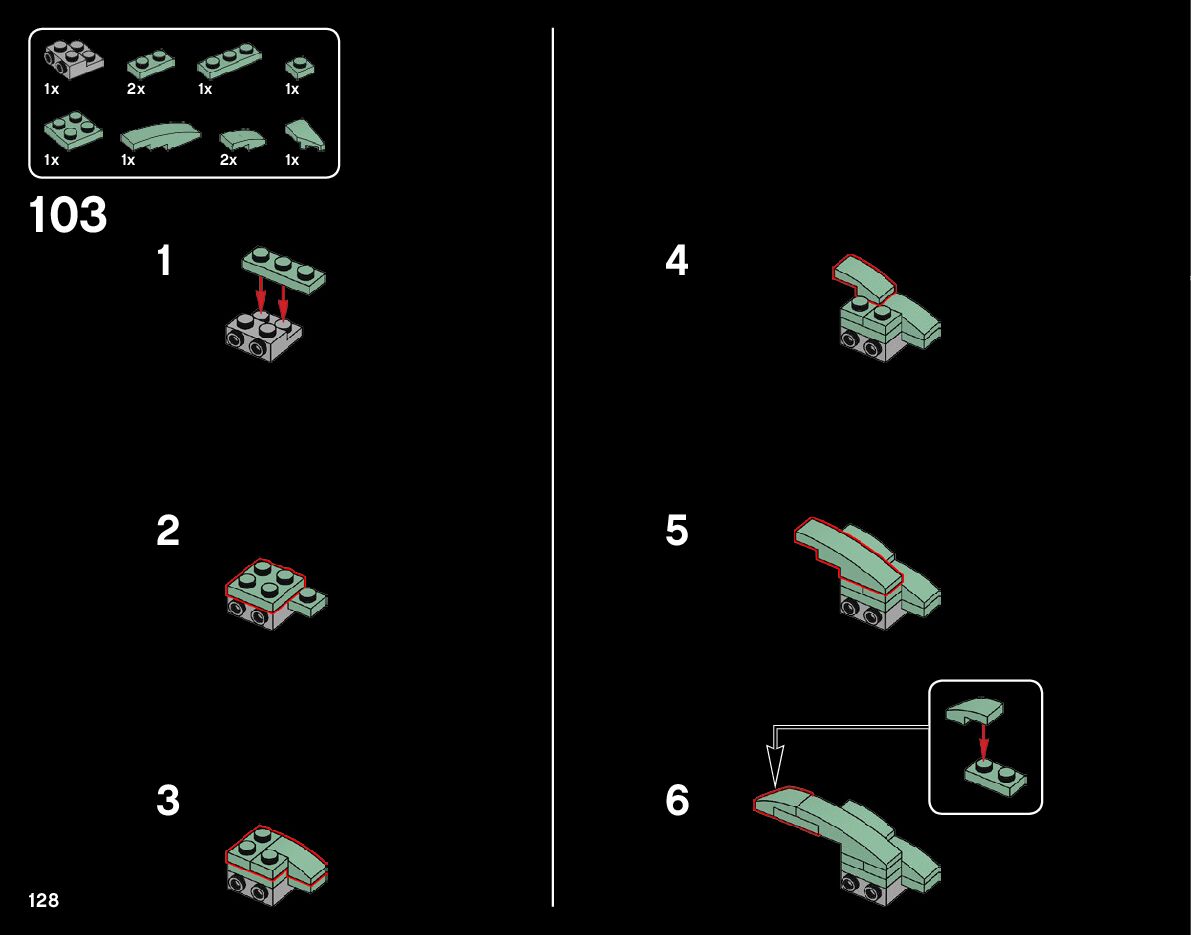 1x 2x 1x 1x

1x 1x 2x 1x

103

1

2

3

4

5

6

128