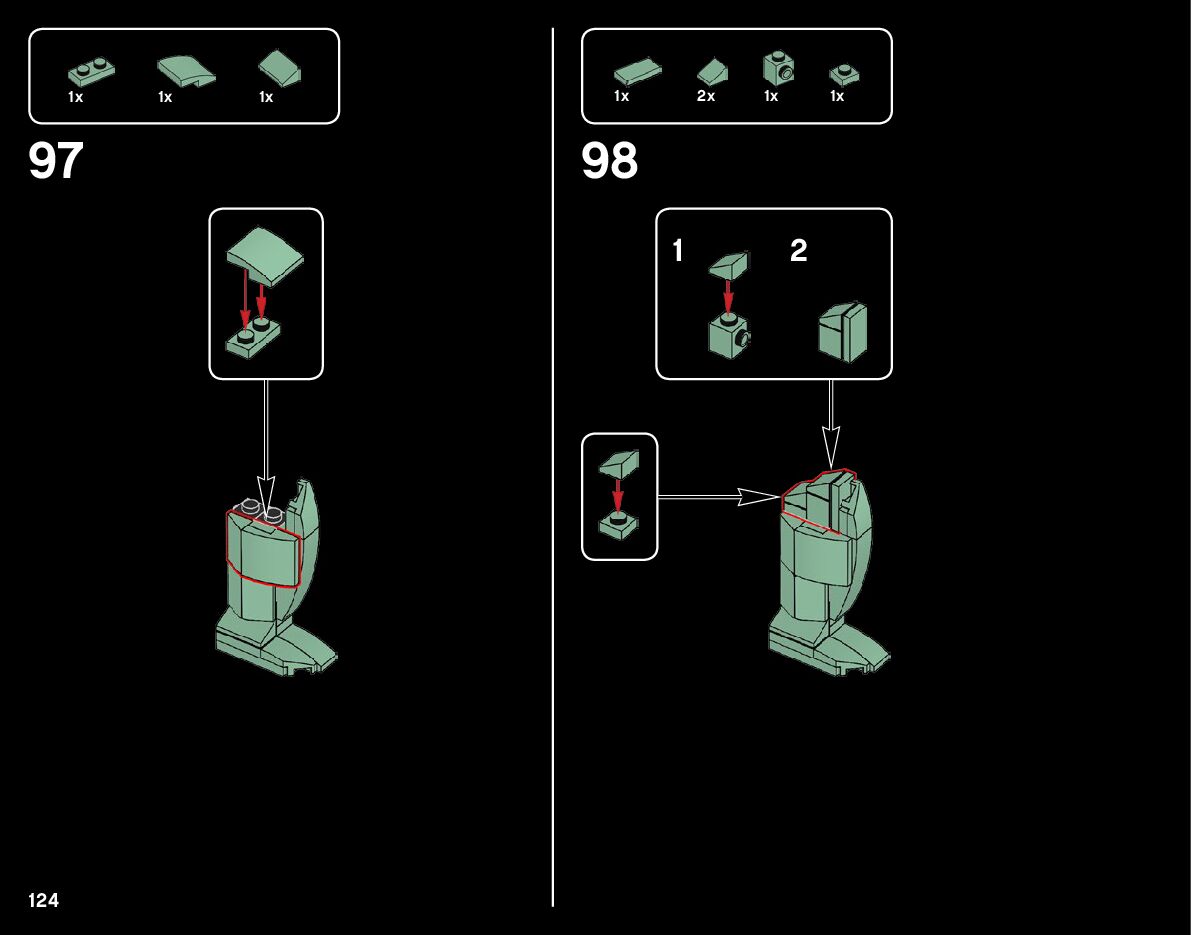 1x 1x 1x

97

124

1x 2x 1x 1x

98

1 2