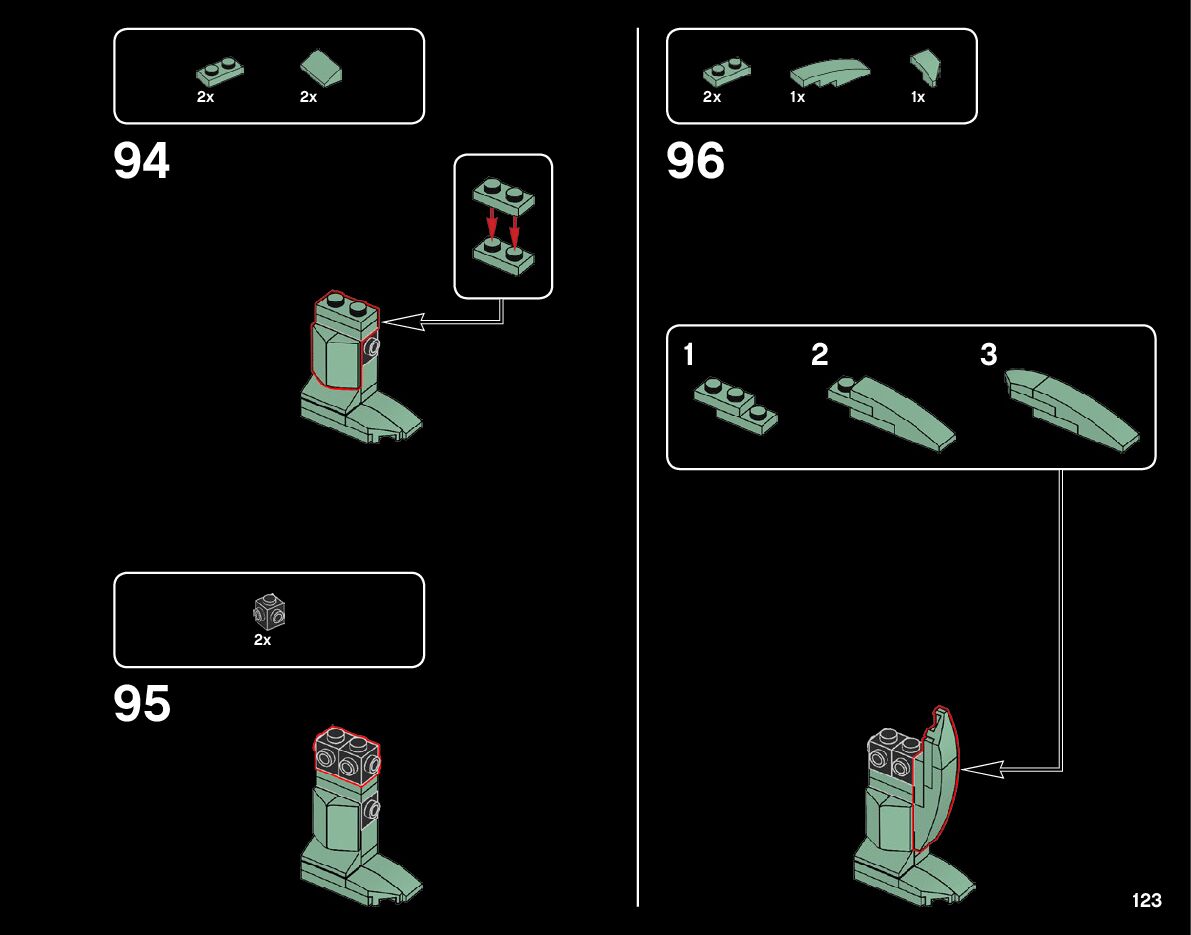 2x 2x

94

2x

95

2x 1x 1x

96

1 2 3

123