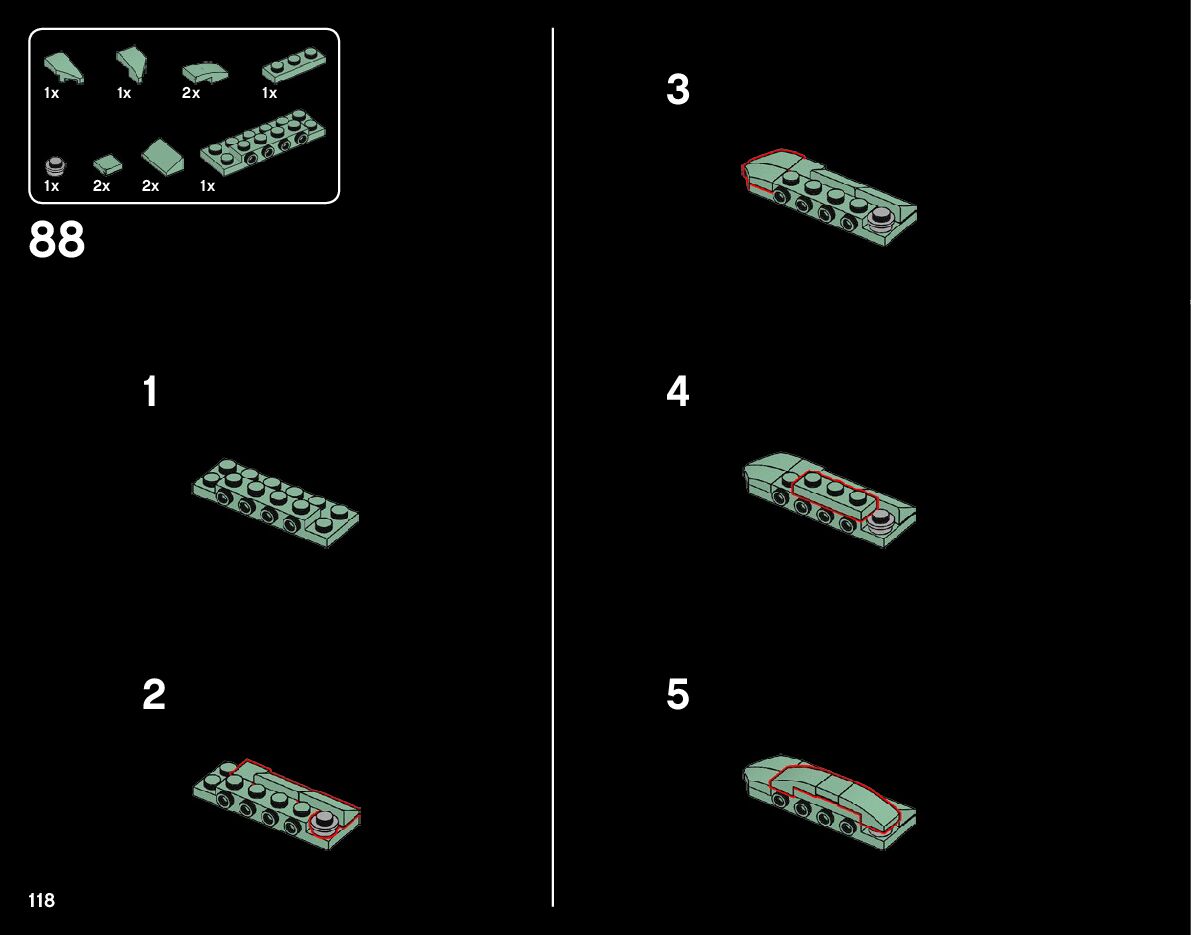 1x 1x 2x 1x

1x 2x 2x 1x

88

1

2

3

4

5

118