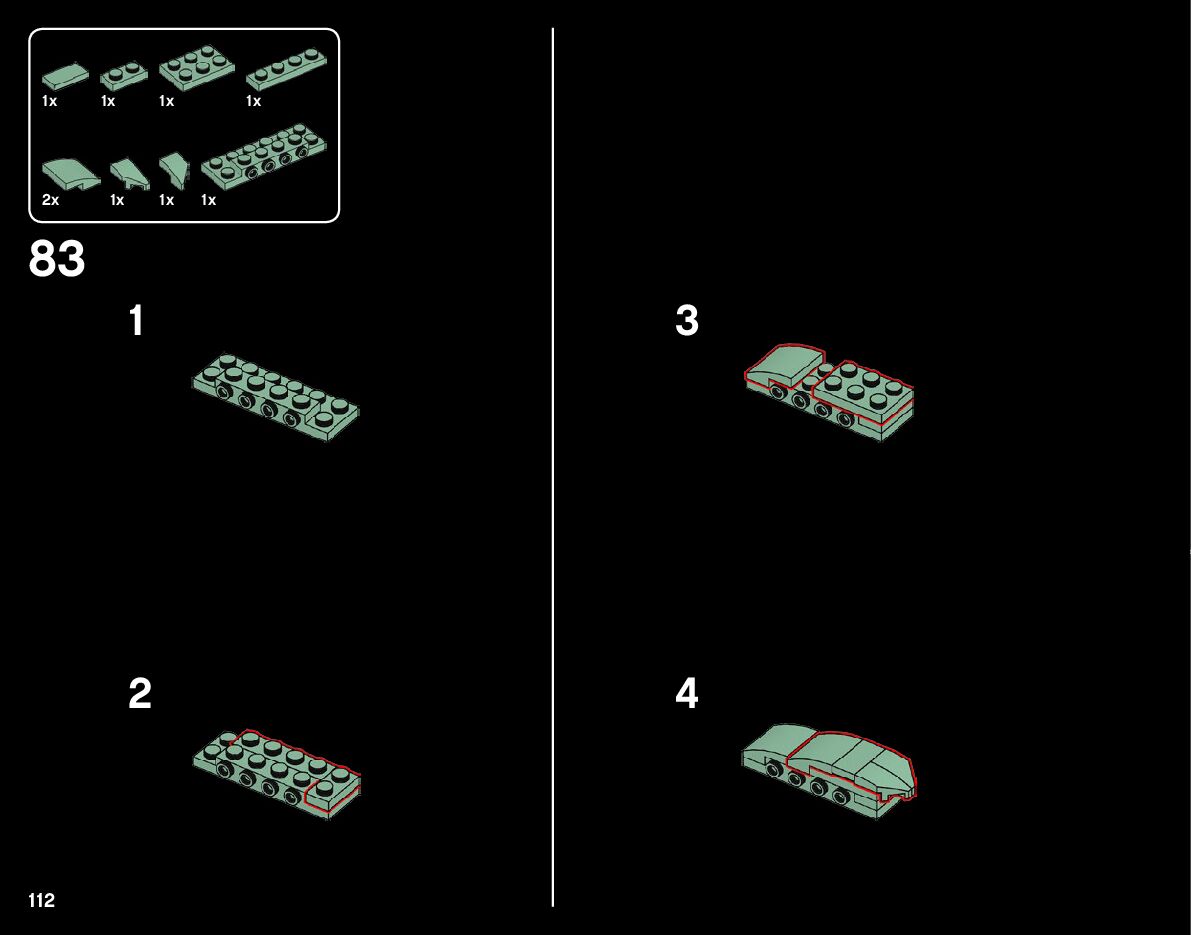 1x 1x 1x 1x

2x 1x 1x 1x

83

1

2

3

4

112