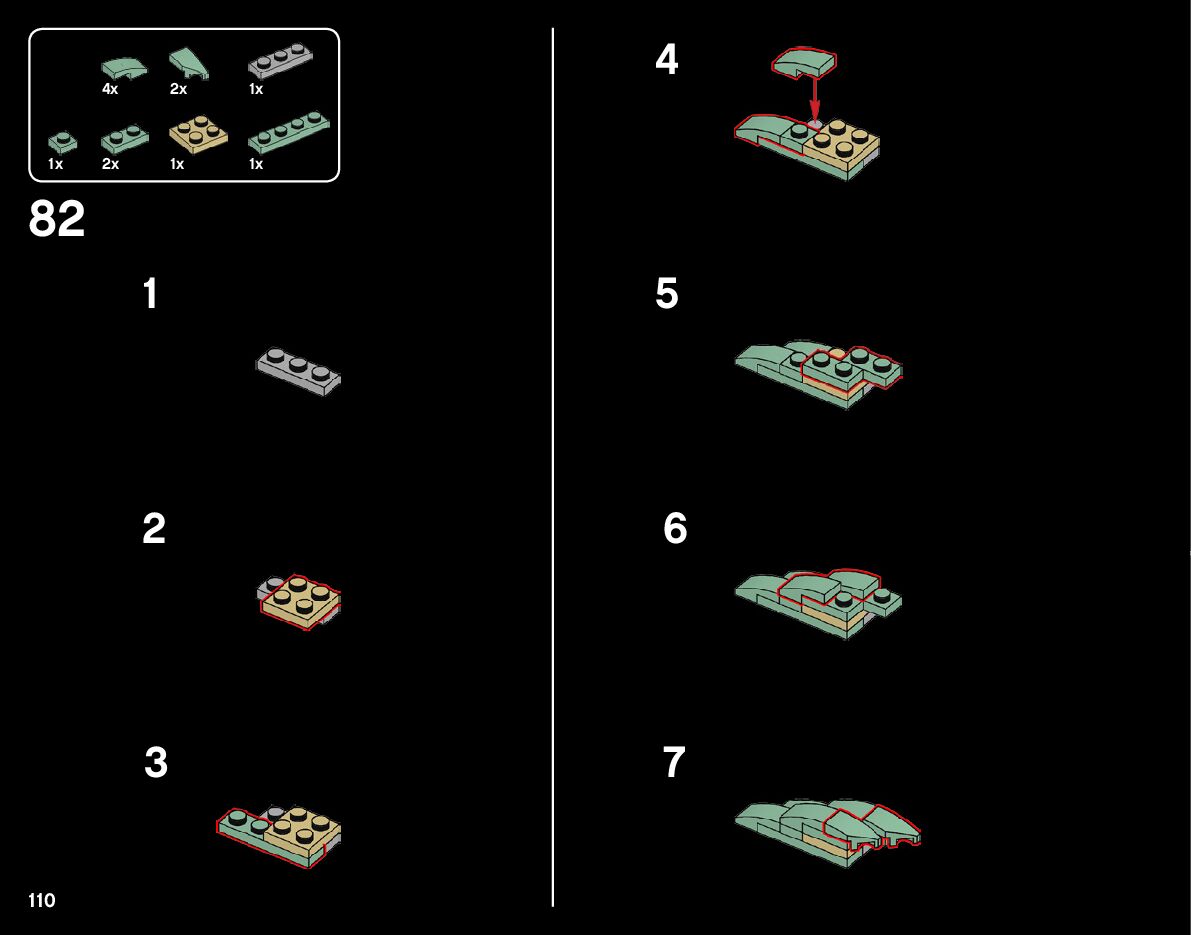 4x 2x 1x

1x 2x 1x 1x

82

1

2

3

110

4

5

6

7