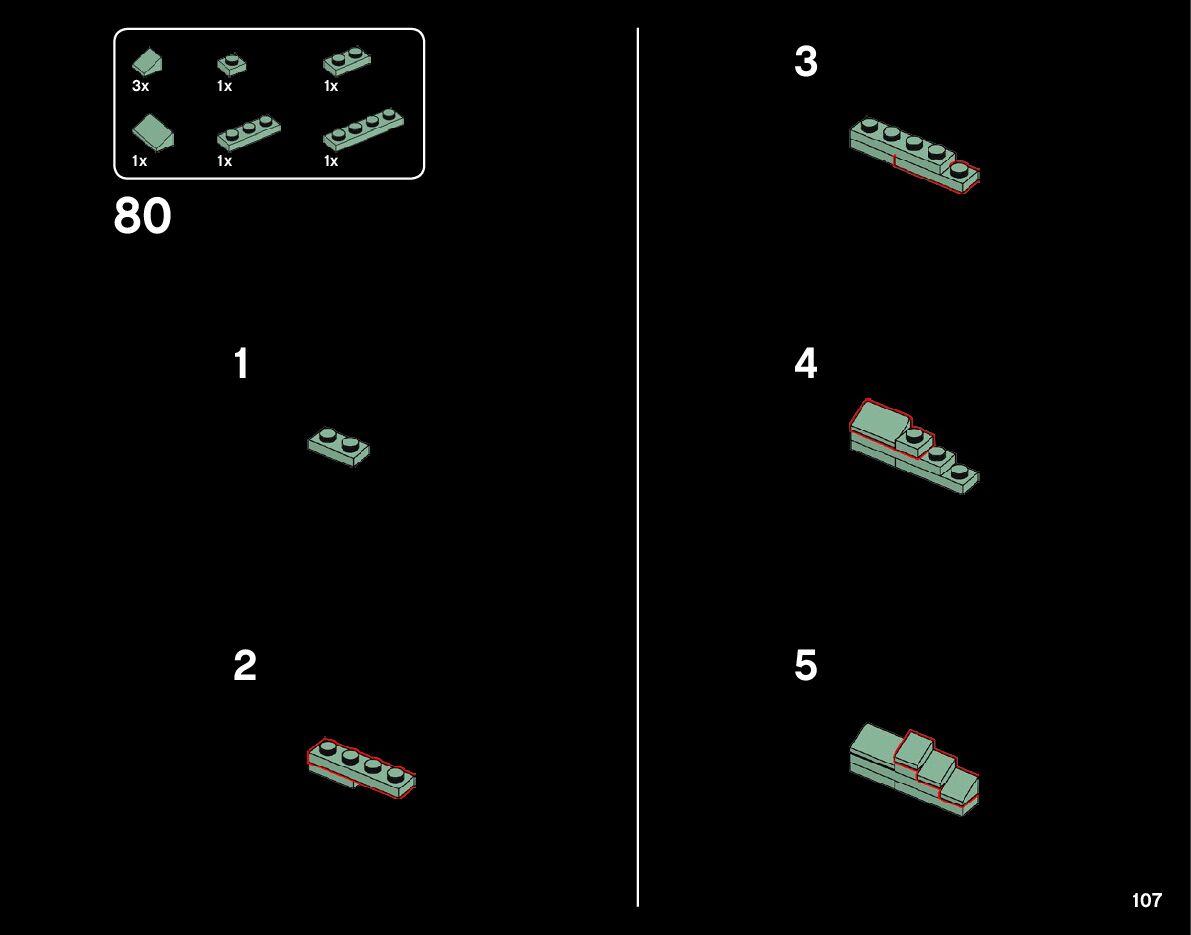 3x 1x 1x

1x 1x 1x

80

1

2

3

4

5

107