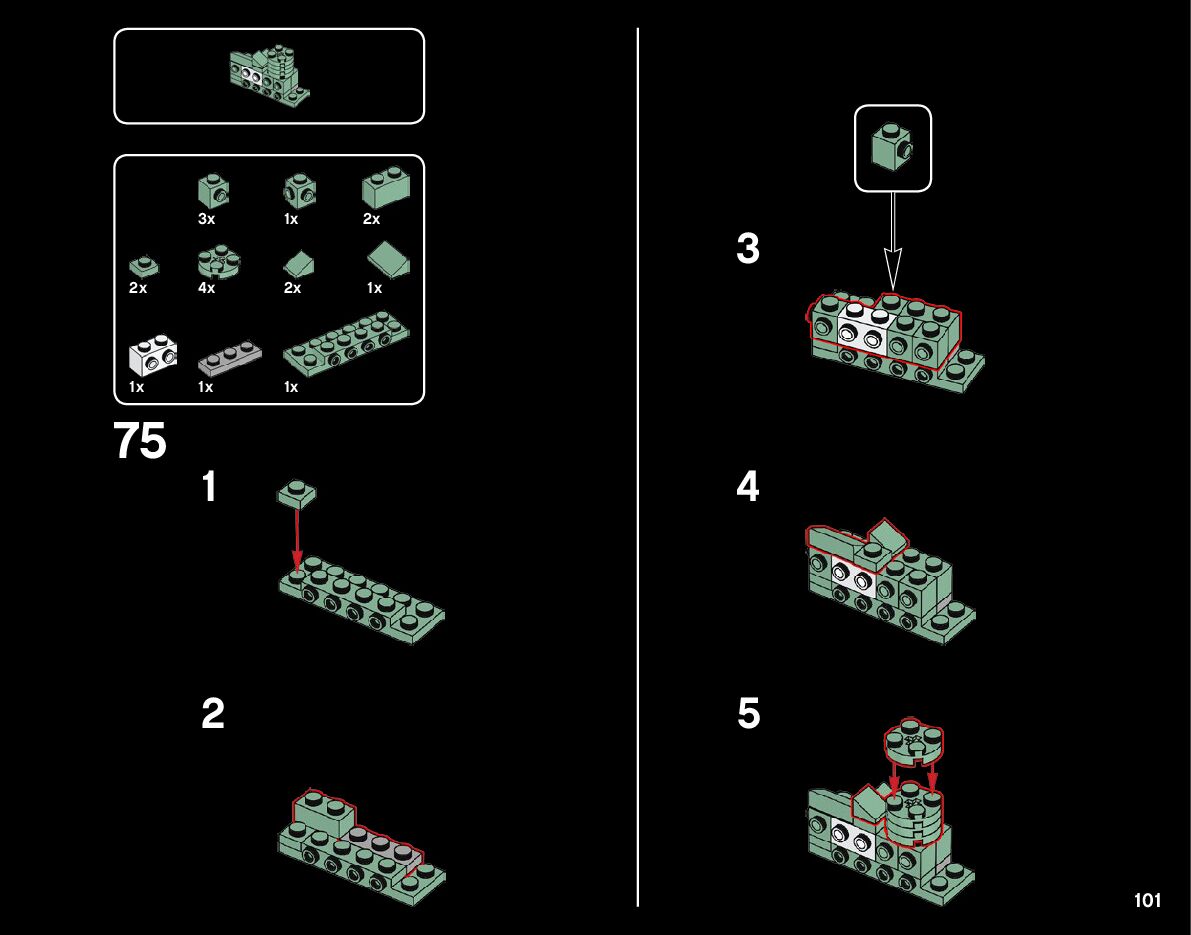 3x 1x 2x

2x 4x 2x 1x

1x 1x 1x

75

1

2

3

4

5

101