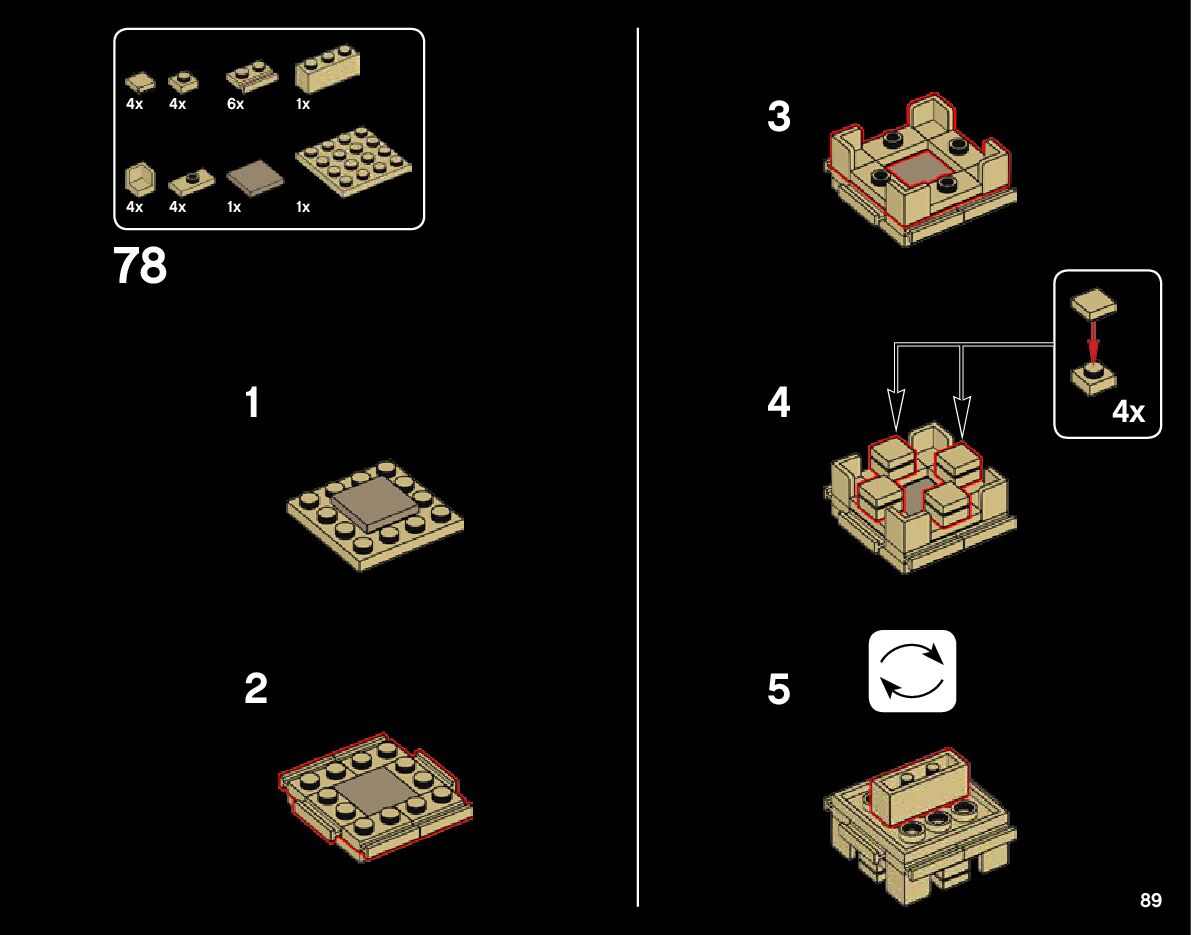 4x 4x 6x 1x

4x 4x 1x 1x

78

1

2

3

4

4x

5

89