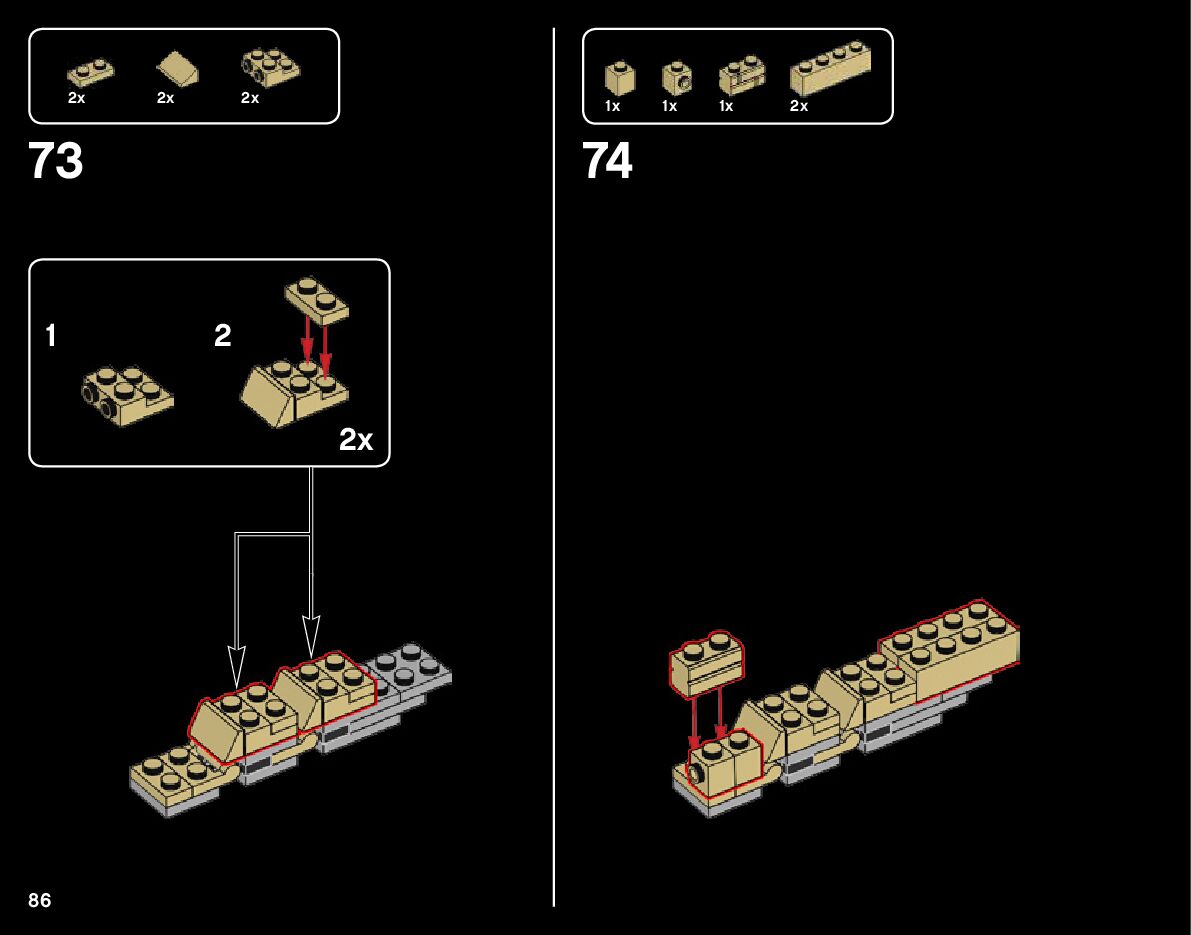 2x 2x 2x

73

1

2

2x

86

1x 1x 1x 2x

74