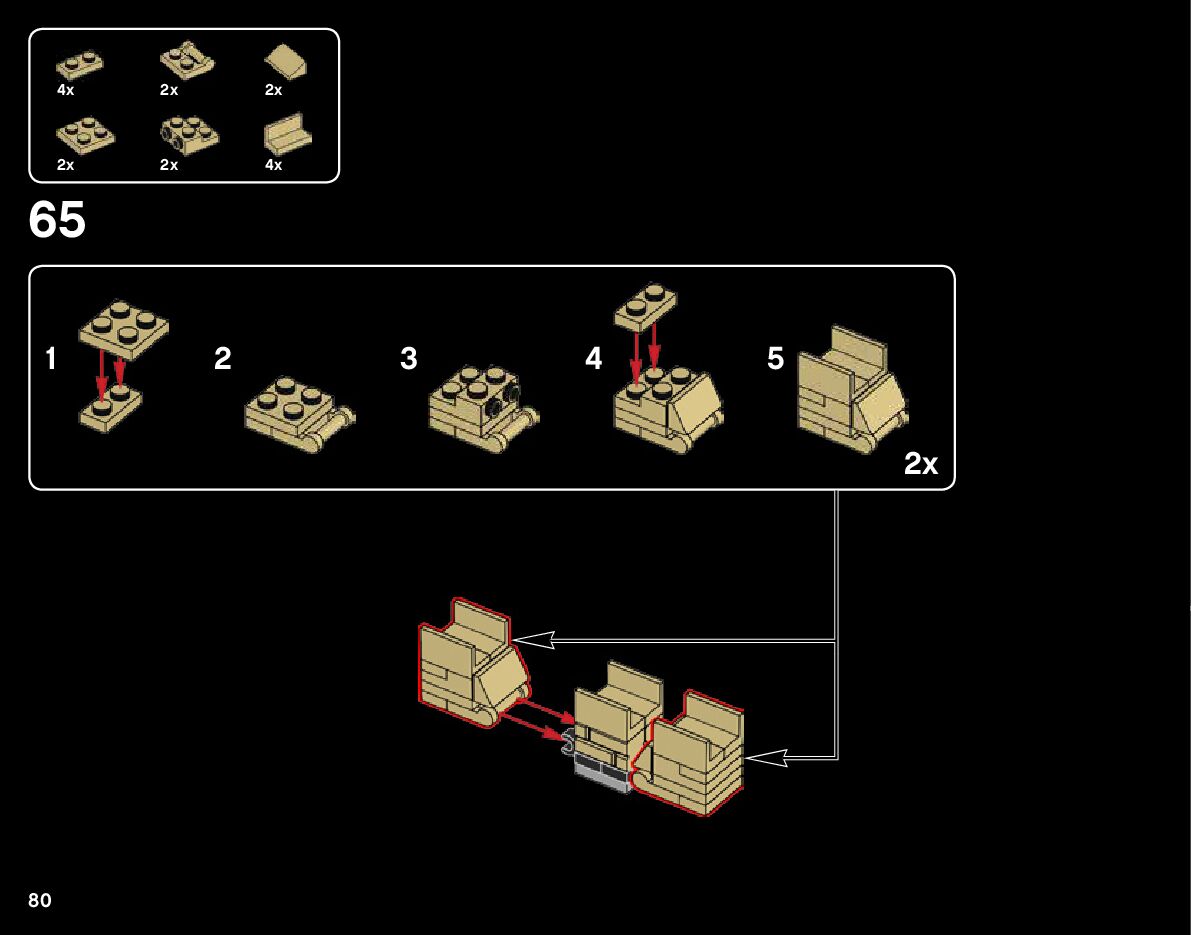 4x 2x 2x
2x 2x 4x

65

1 2 3 4 5

2x

80