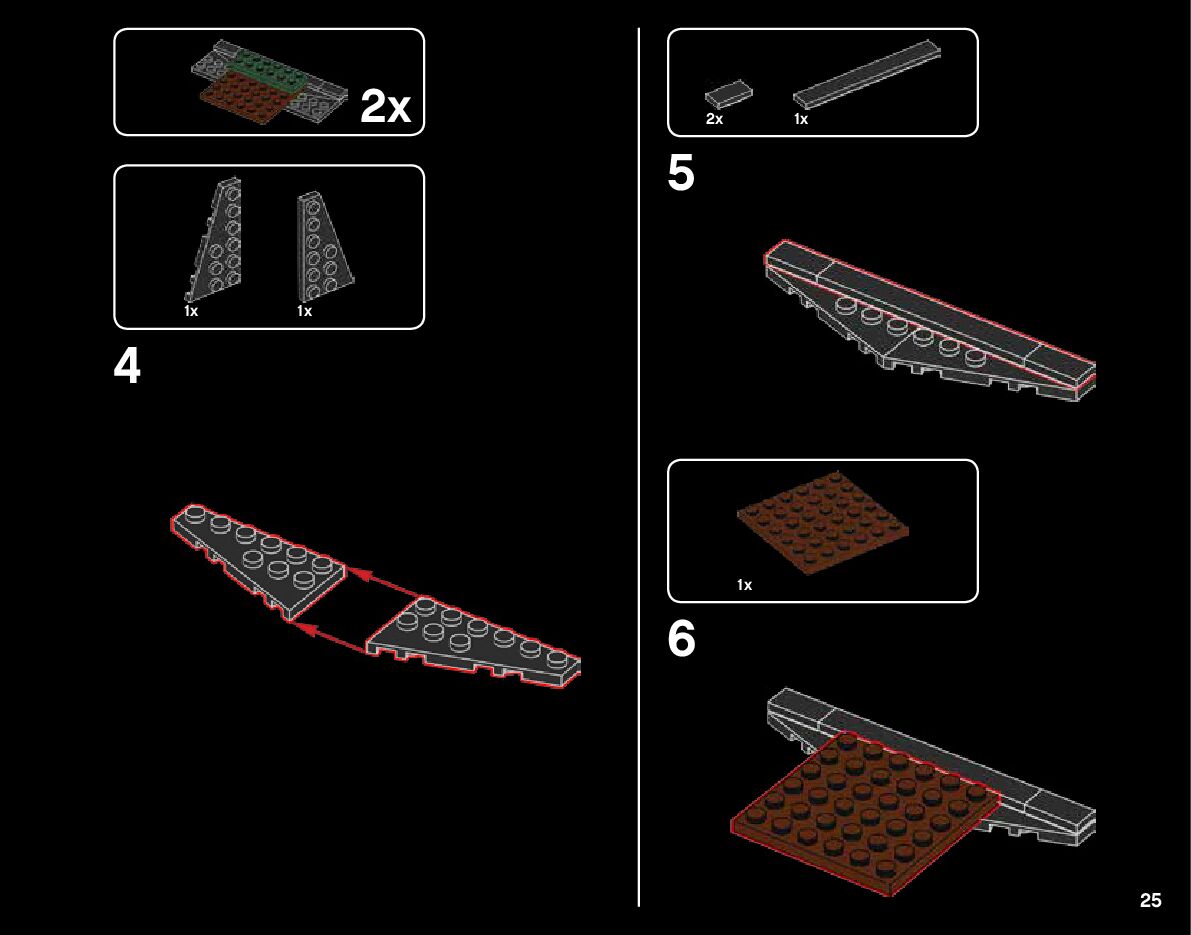 2x

1x 1x

4

2x 1x

5

1x

6

25