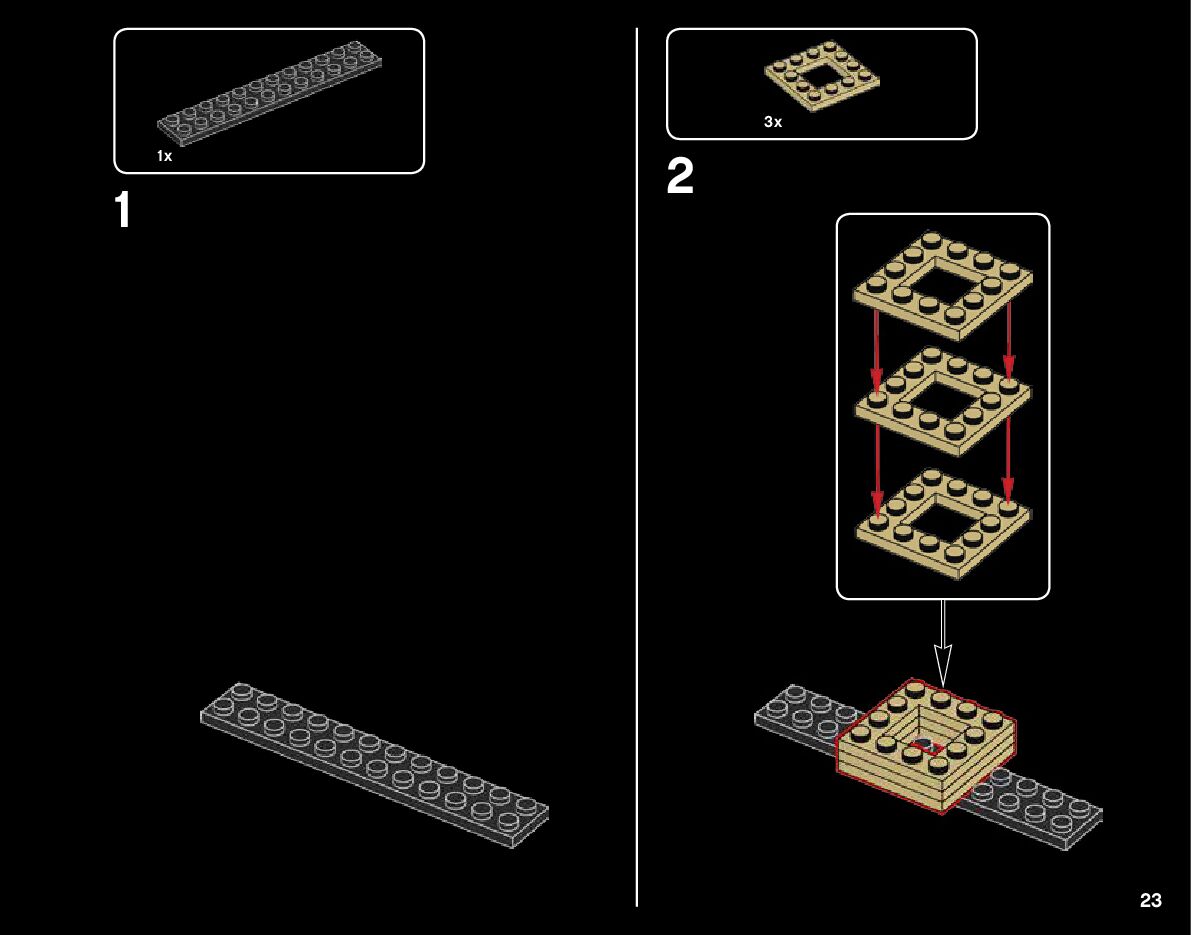 1x

1

3x

2

23