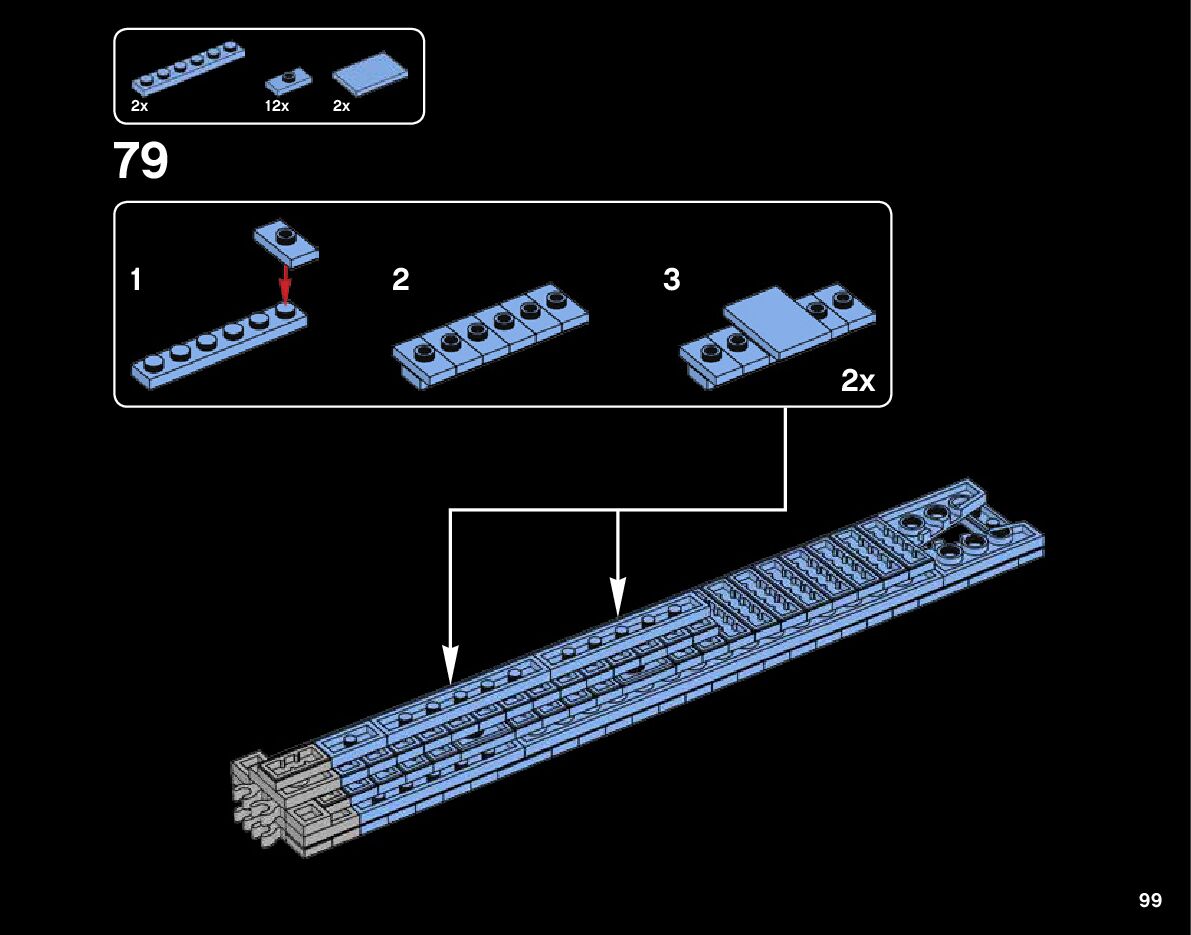 2x
12x
2x

79

1
2
3
2x

99