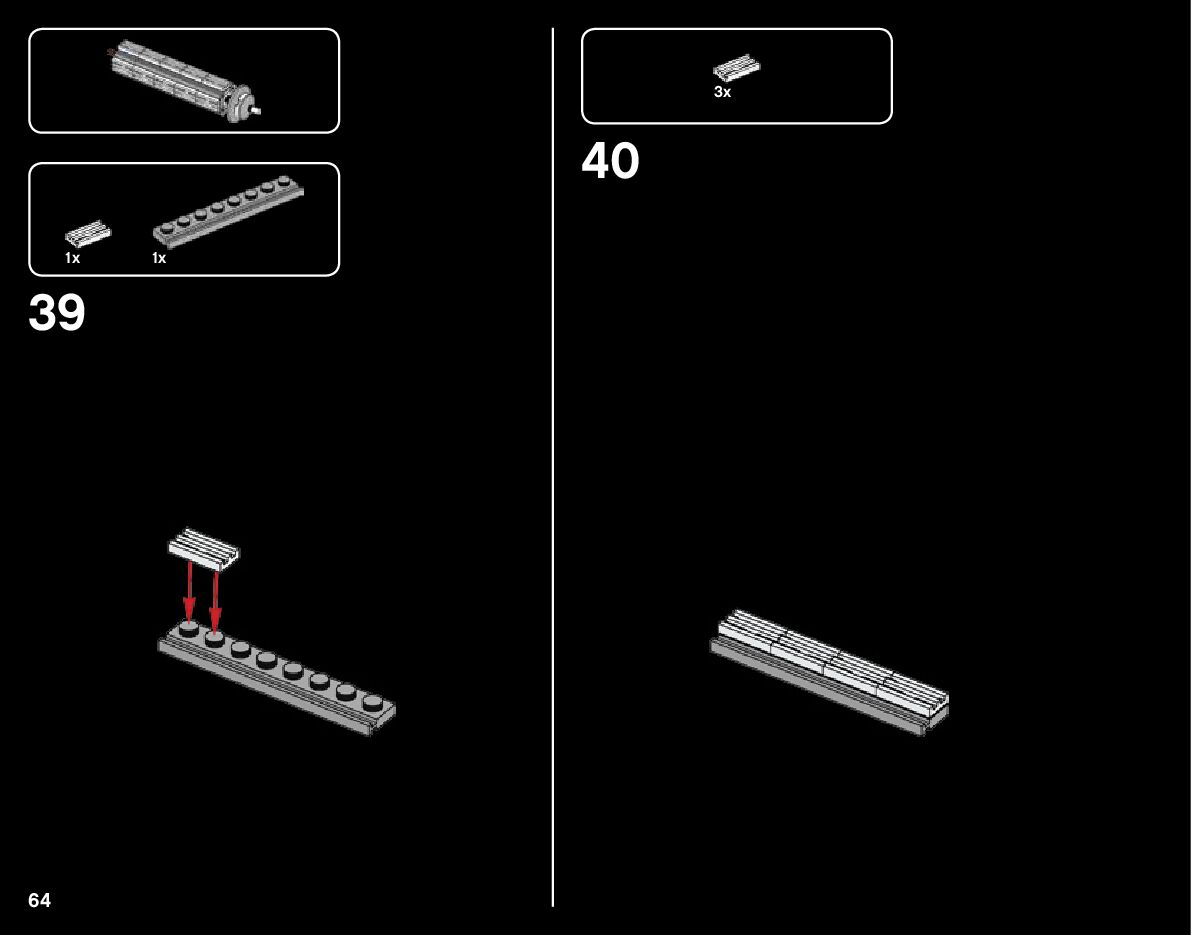 1x 1x

39

64

3x

40