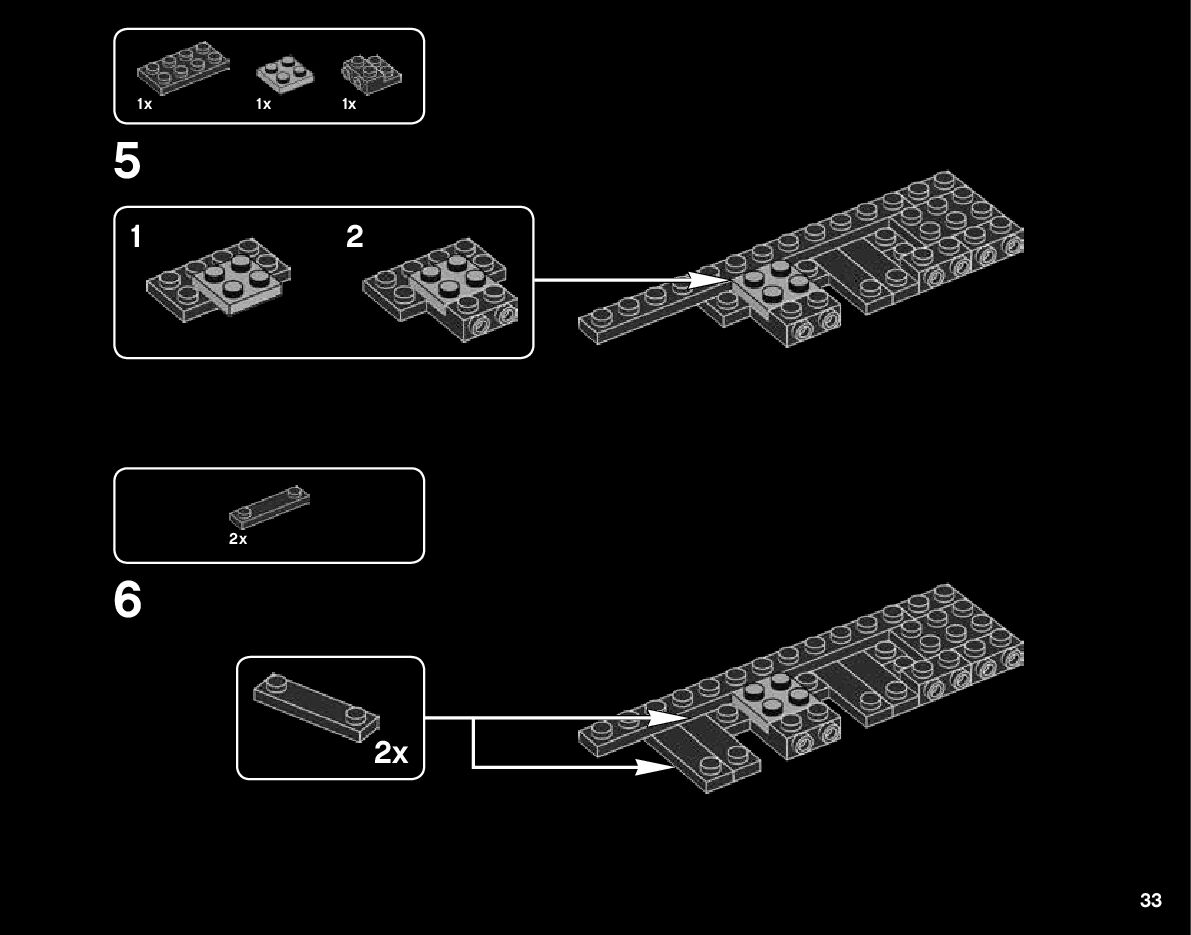 1x 1x 1x

5

1

2

2x

6

2x

33