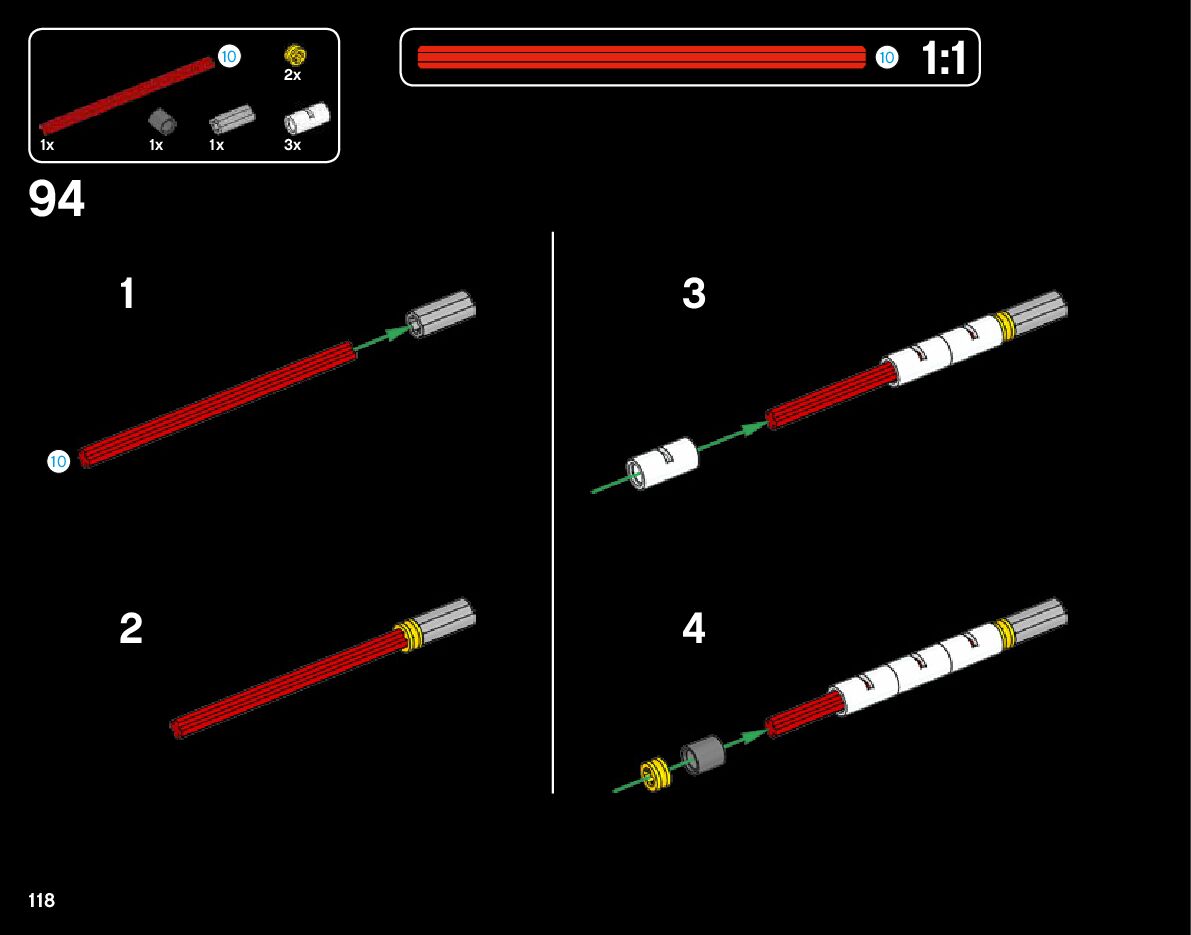 10
2x
1x
1x
1x
3x

10
1:1

94

1
10

2

3

4

118