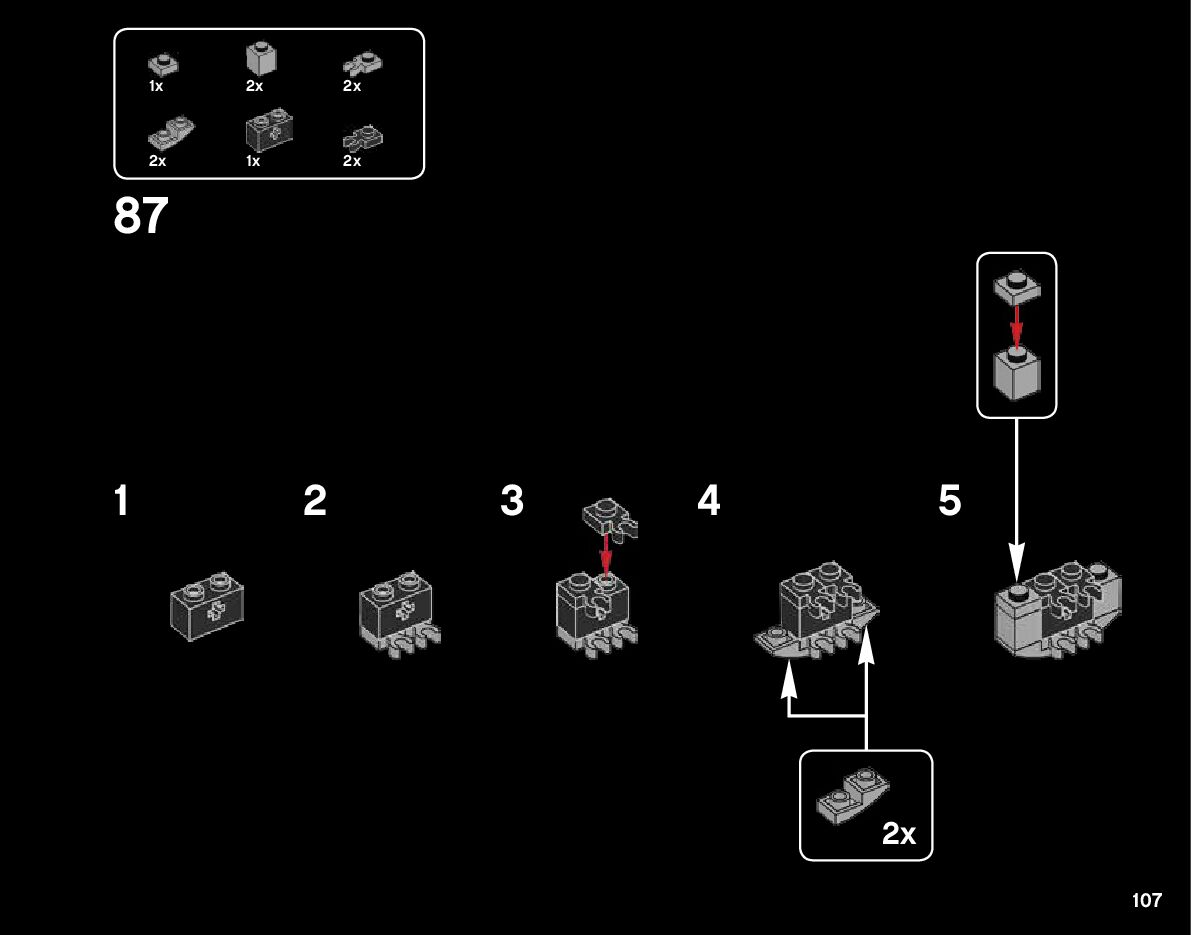 1x 2x 2x

2x 1x 2x

87

1

2

3

4

5

2x

107