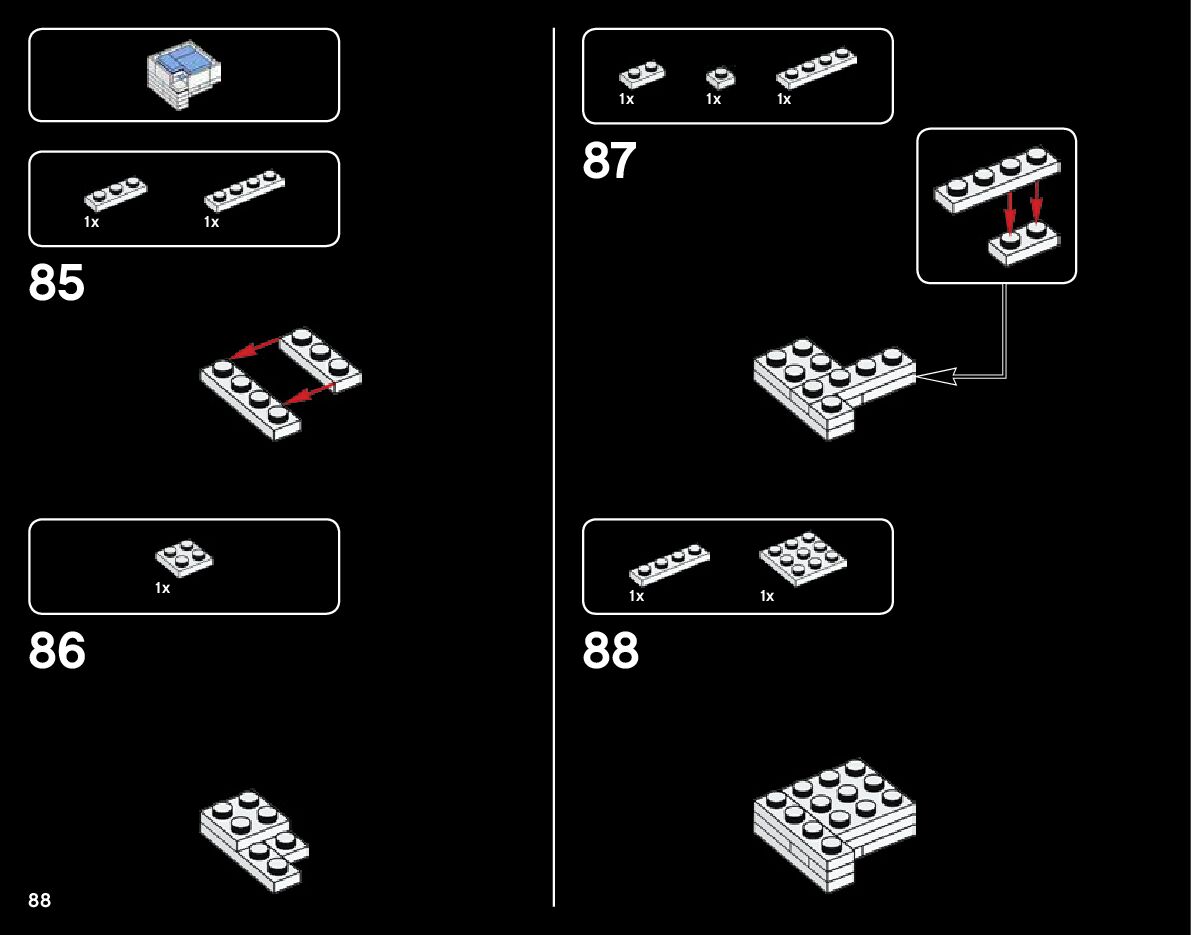 1x 1x

85

1x

86

88

1x 1x 1x

87

1x 1x

88