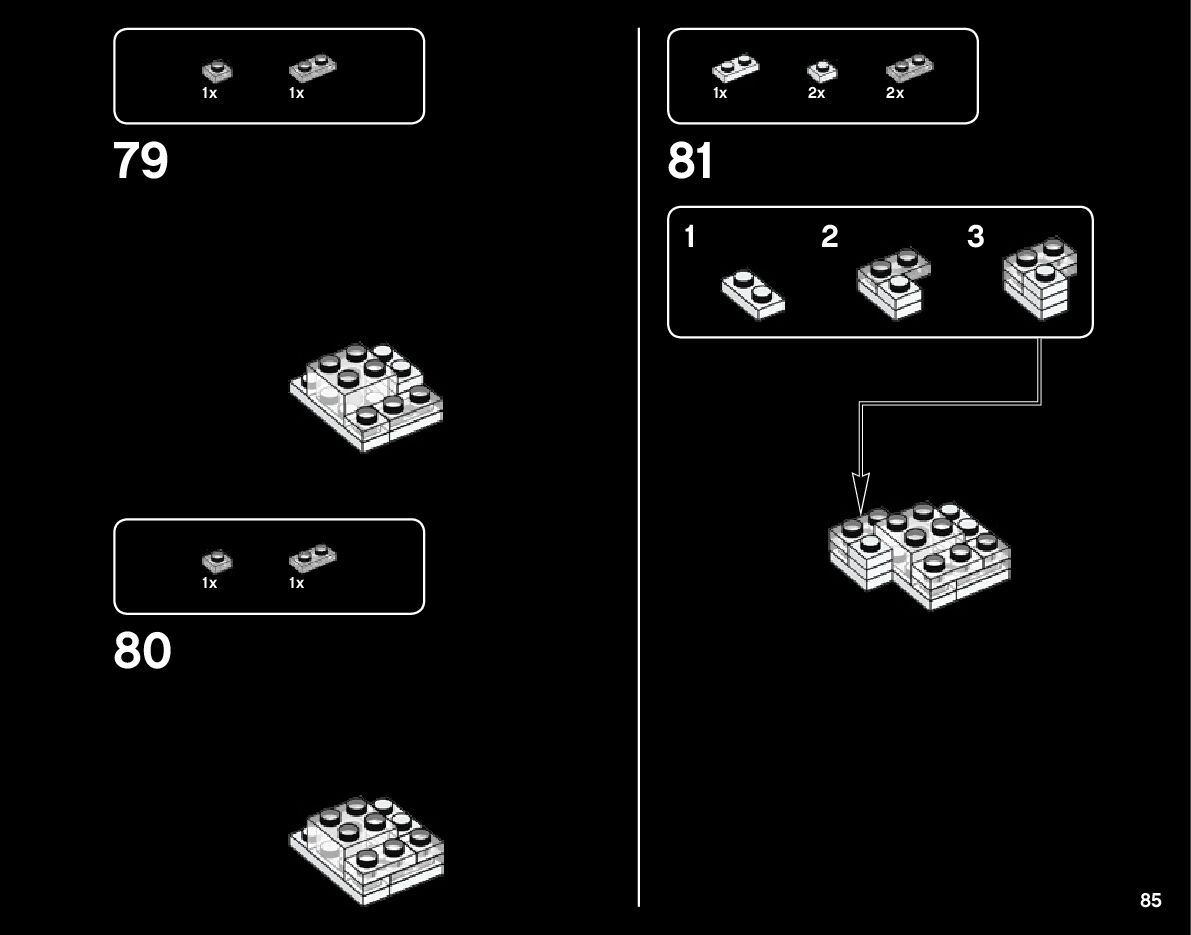 1x 1x

79

1x 1x

80

1x 2x 2x

81

1 2 3

85