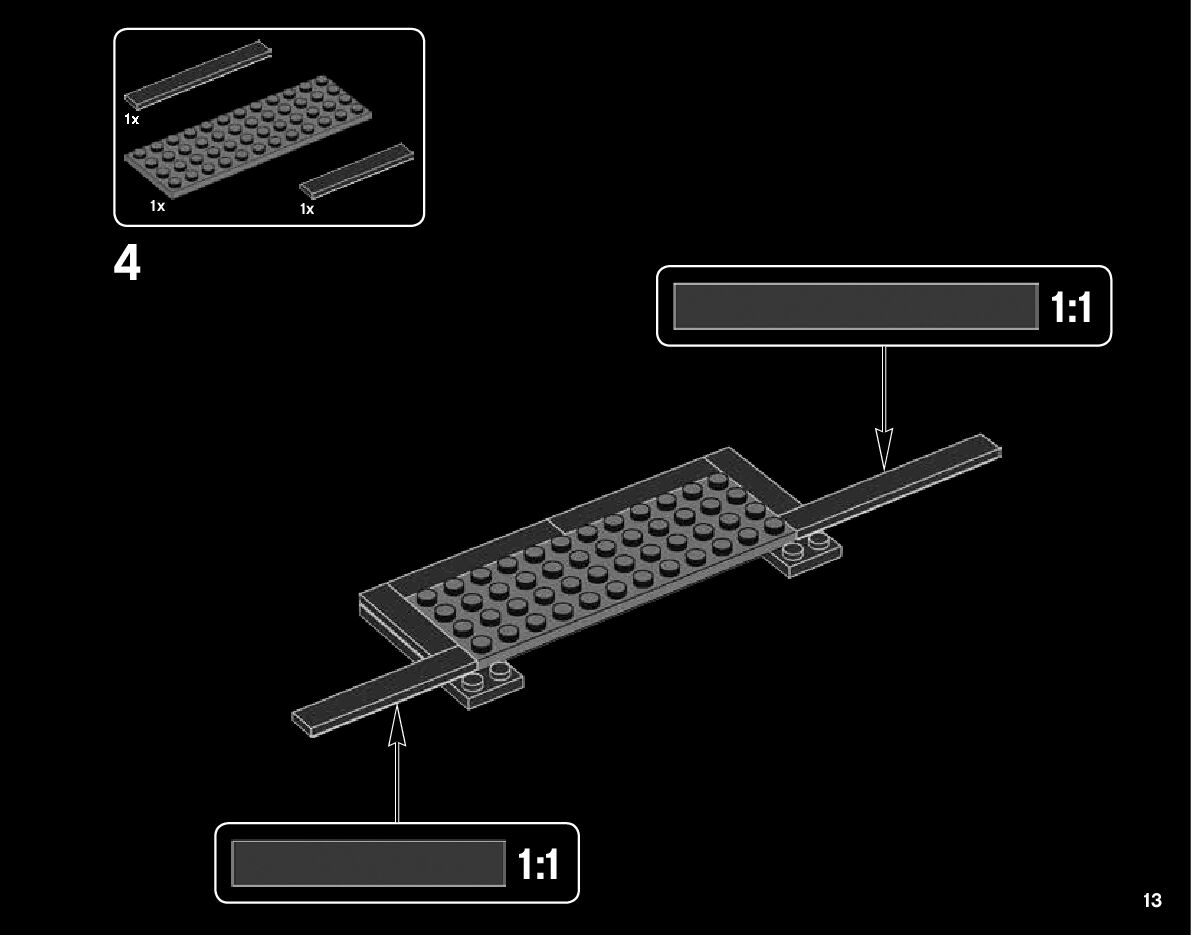 1x
1x
1x

4

1:1

1:1

13