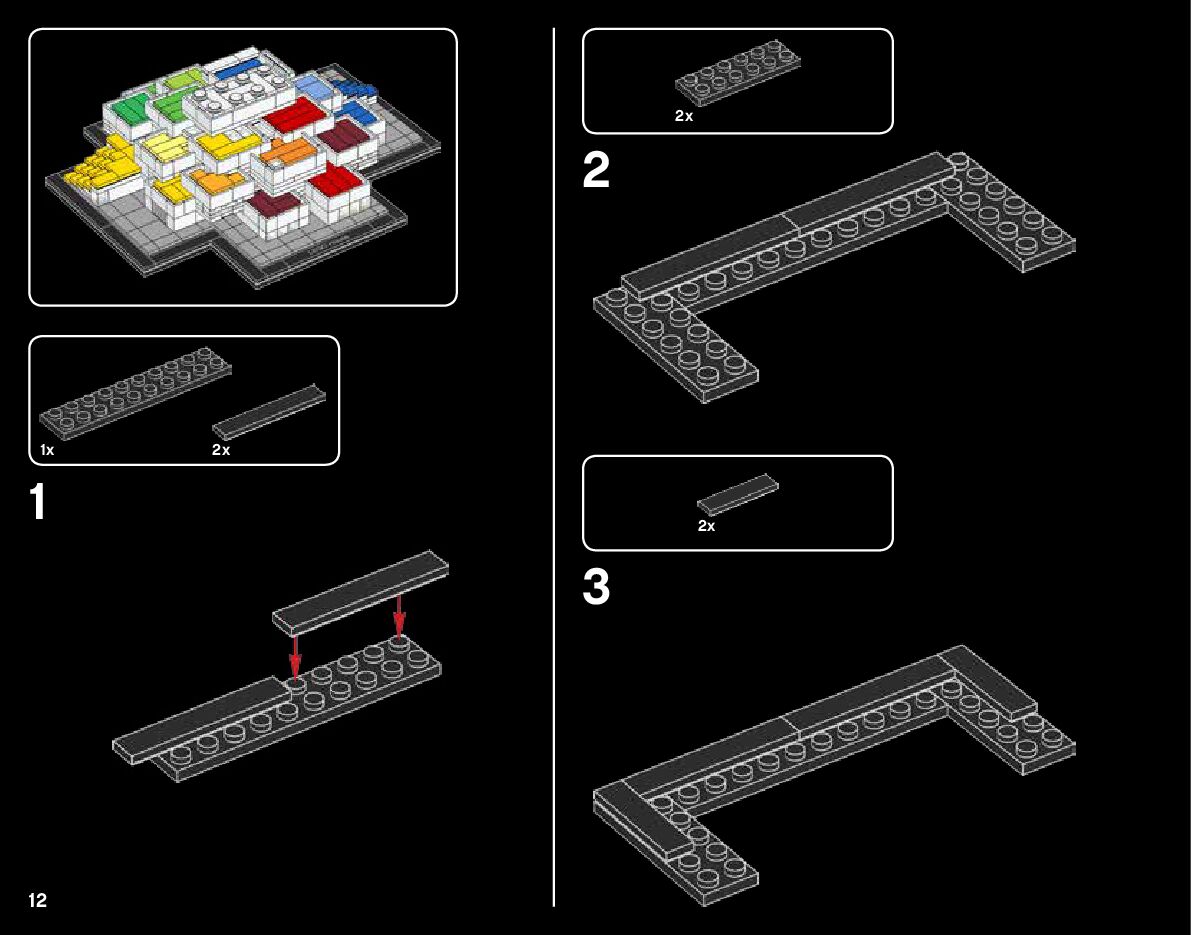 1x
2x

1

12

2x

2

2x

3