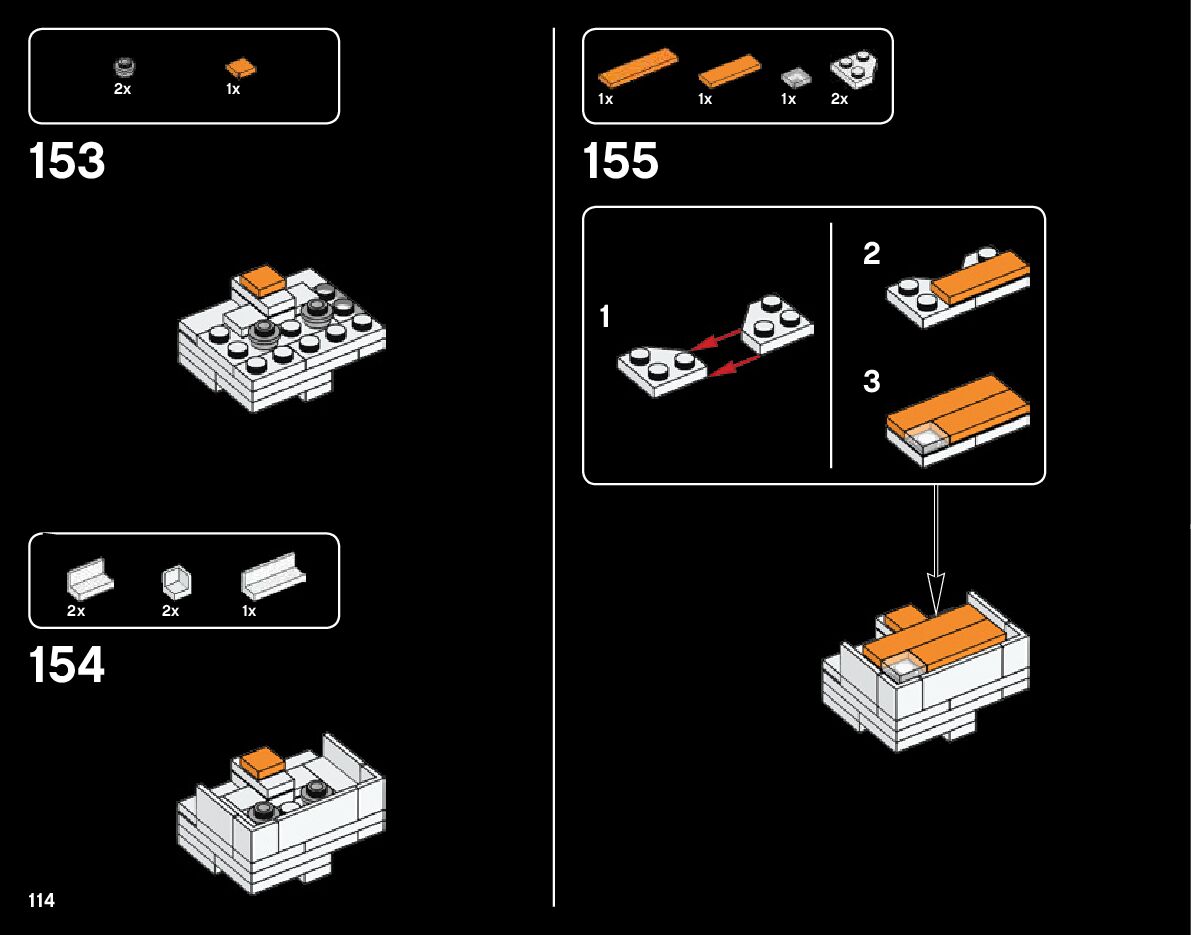 2x 1x

153

2x 2x 1x

154

114

1x 1x 1x 2x

155

1

2

3