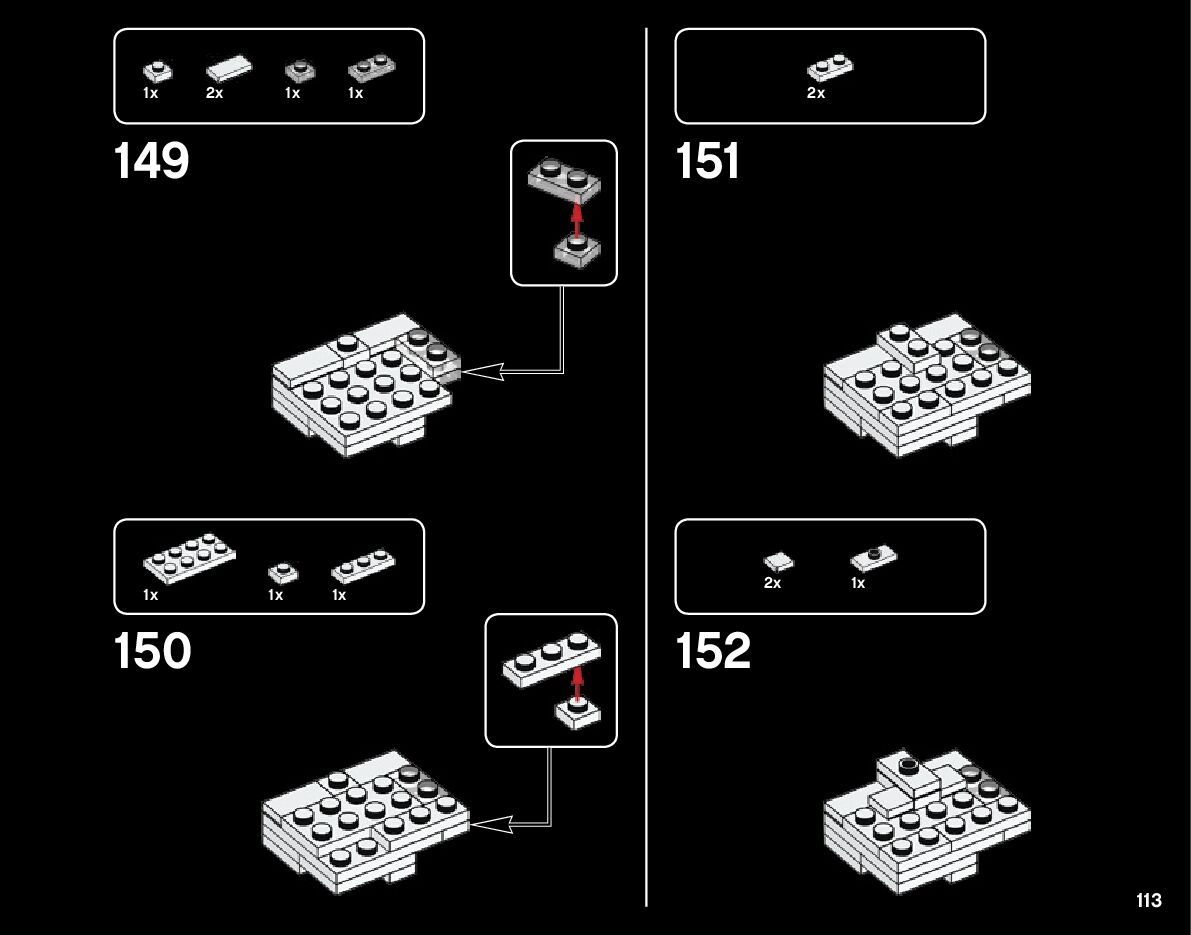 1x 2x 1x 1x

149

1x 1x 1x

150

2x

151

2x 1x

152

113