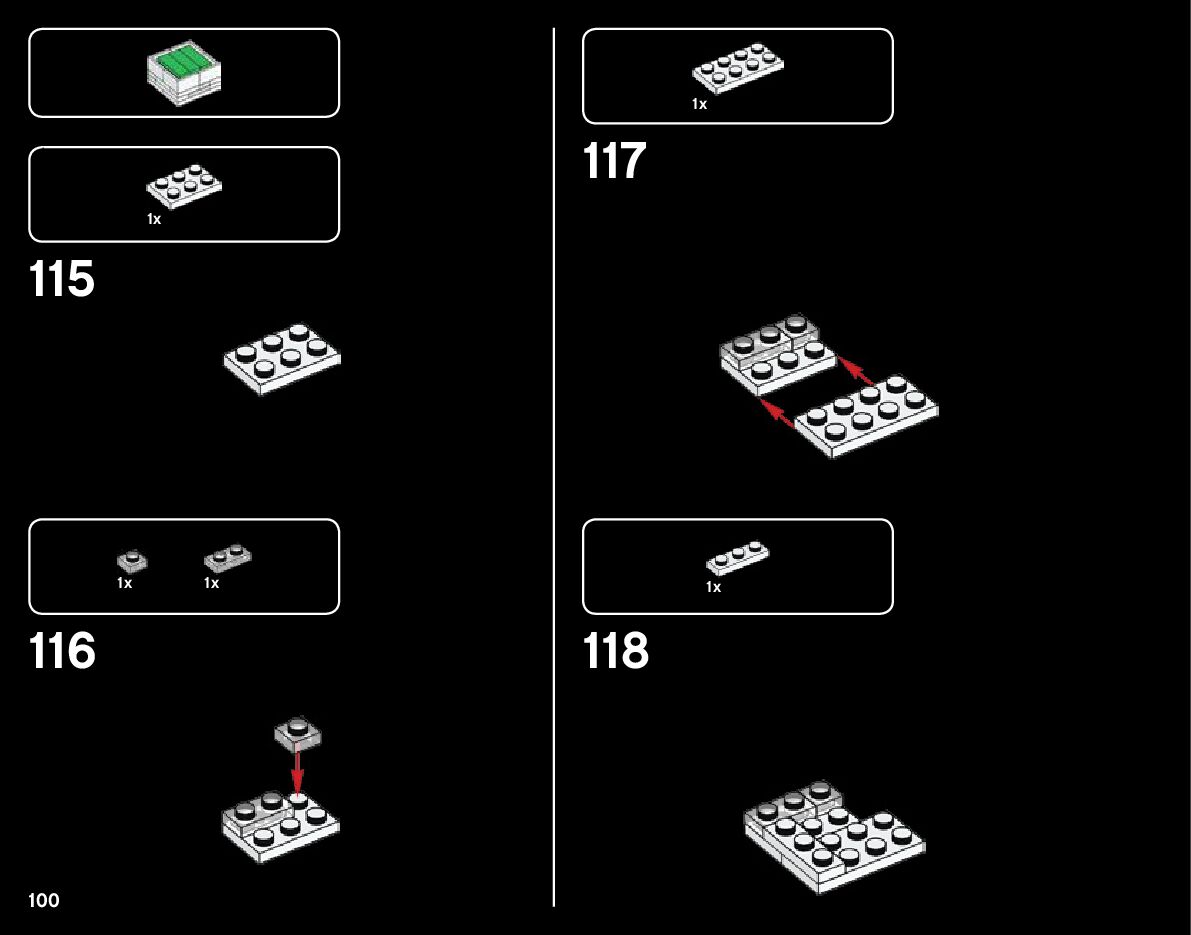 1x

115

1x 1x

116

100

1x

117

1x

118