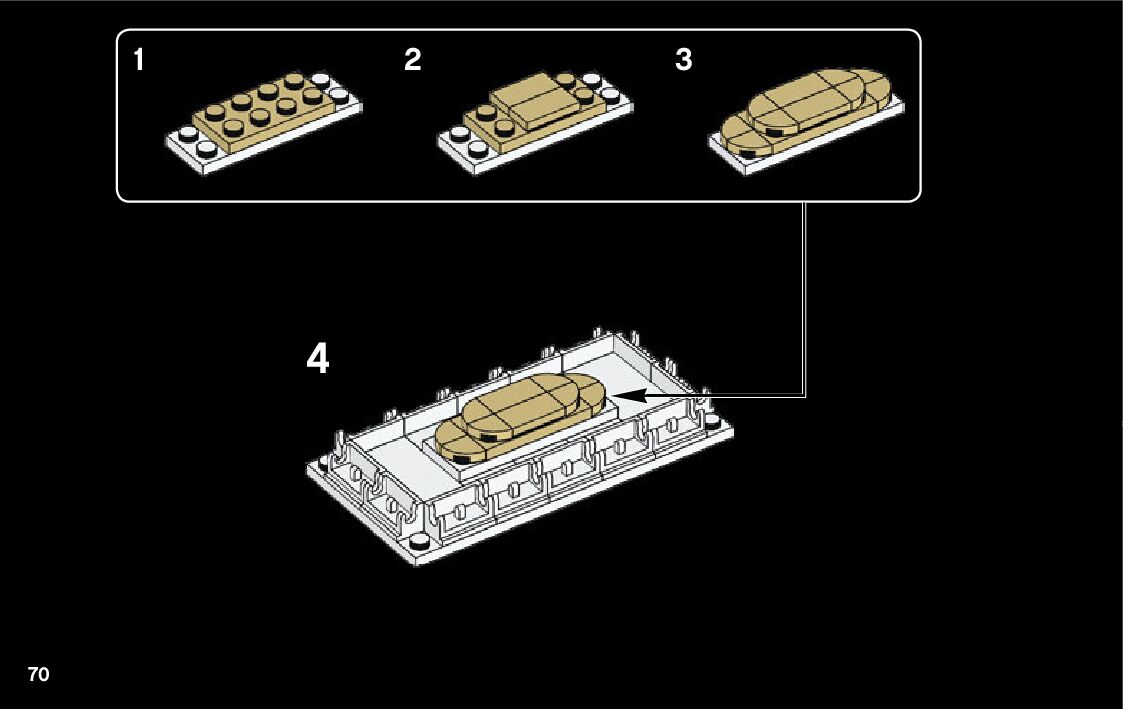 1

2

3

4

70