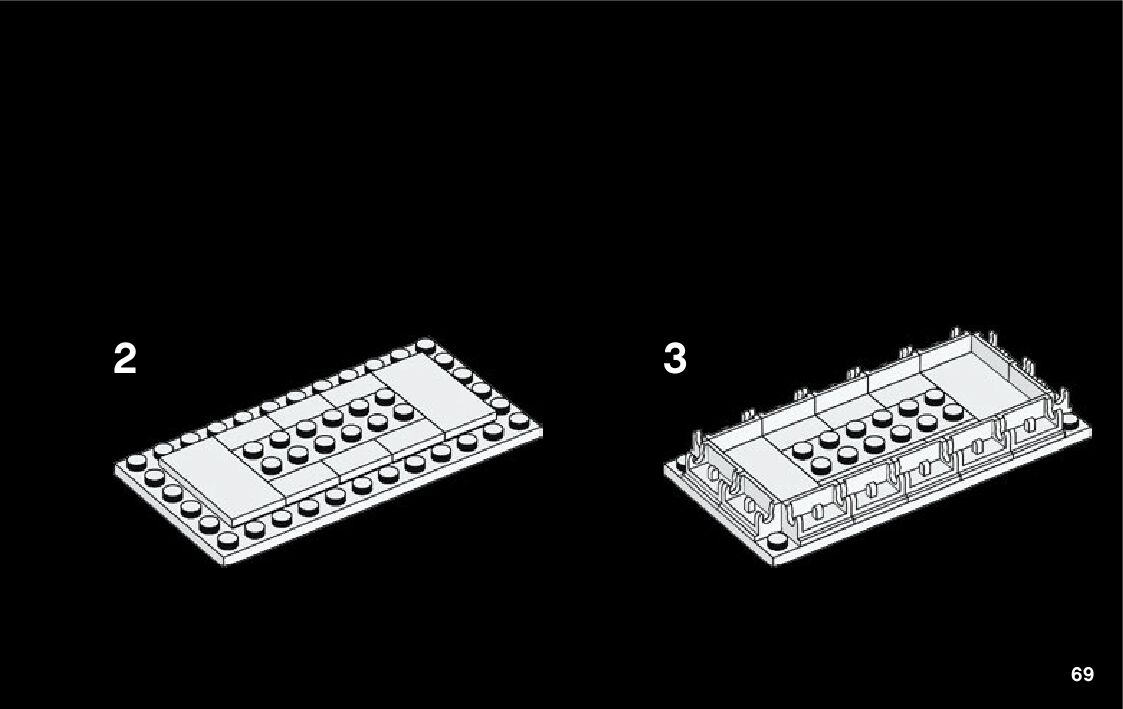 2

3

69