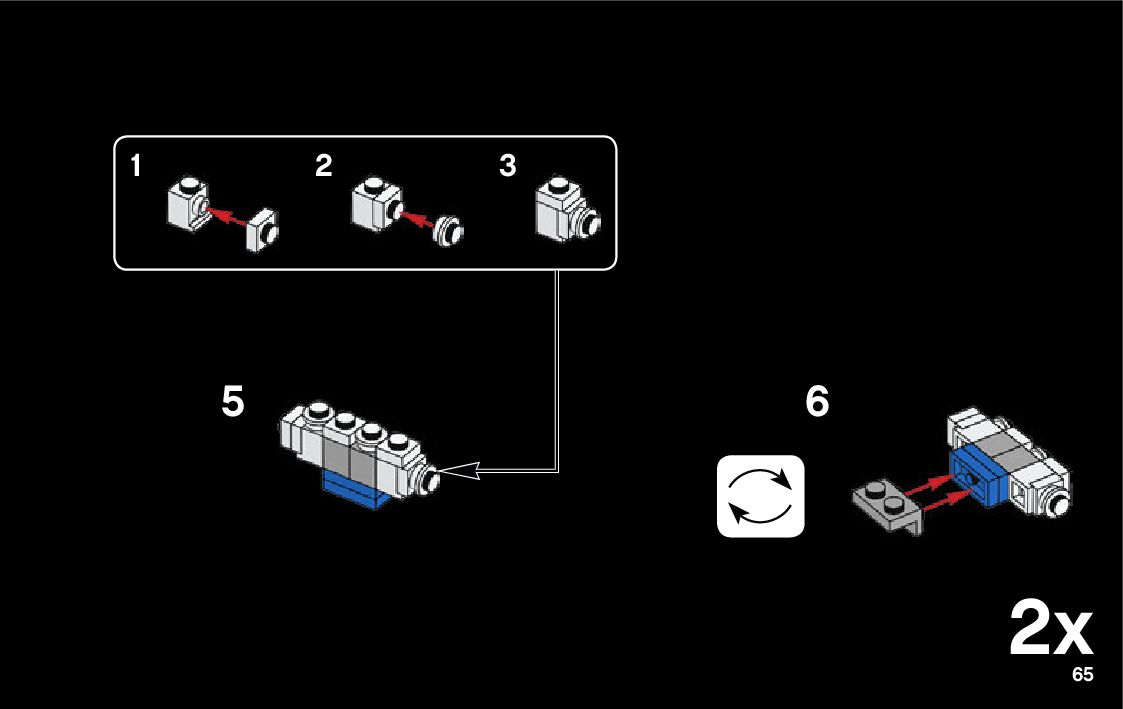 1
2
3
5
6
2x
65