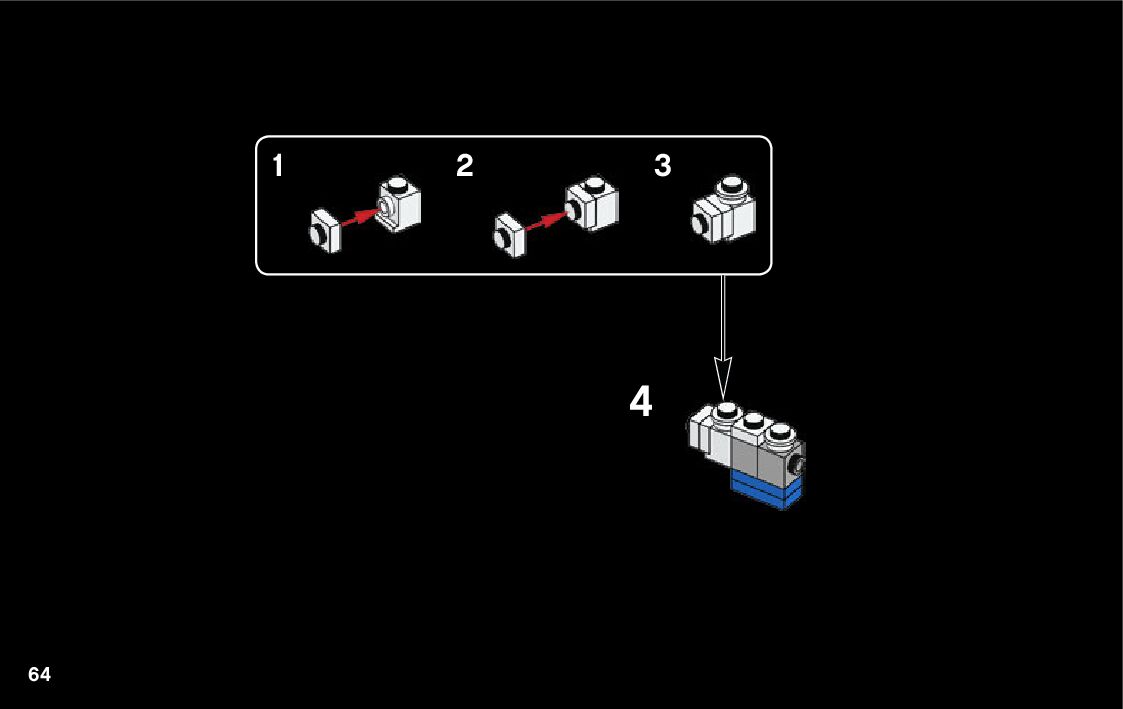 1

2

3

4

64