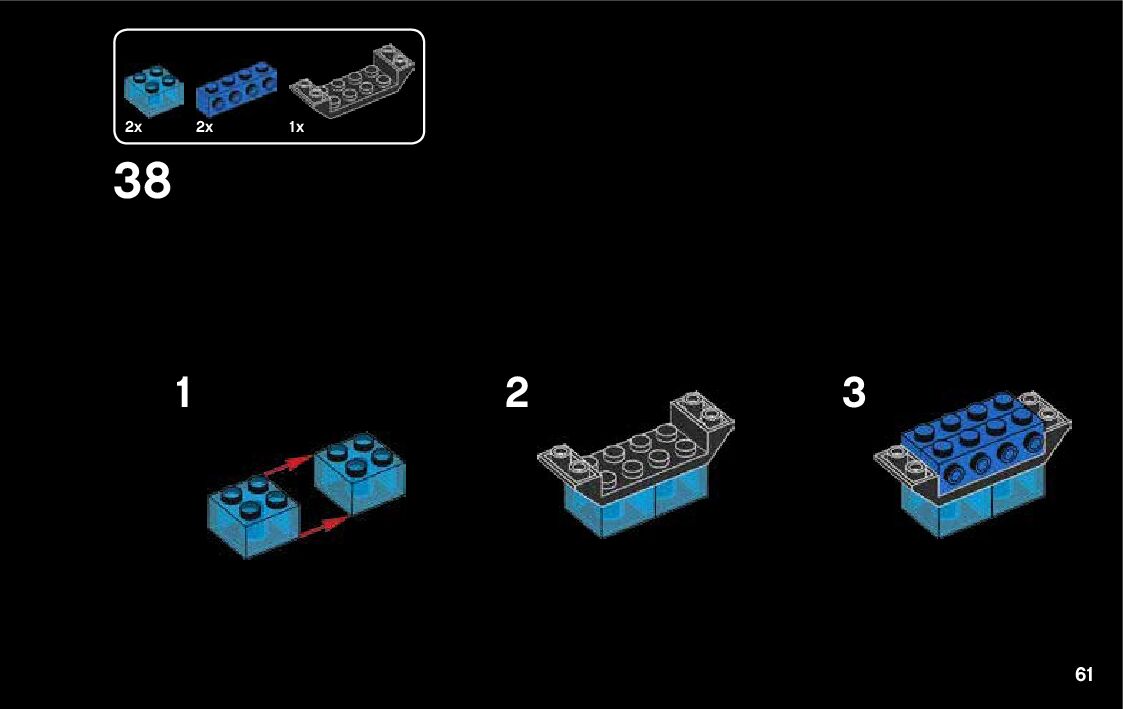 2x 2x 1x

38

1

2

3

61