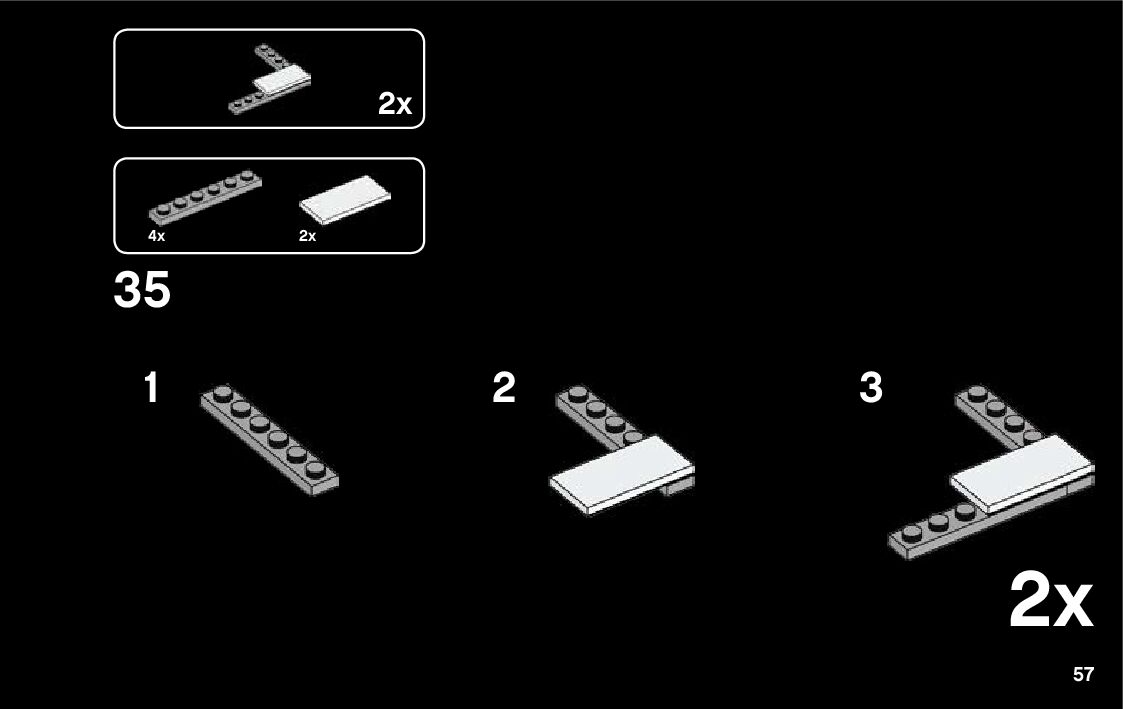 2x

4x

2x

35

1

2

3

2x

57