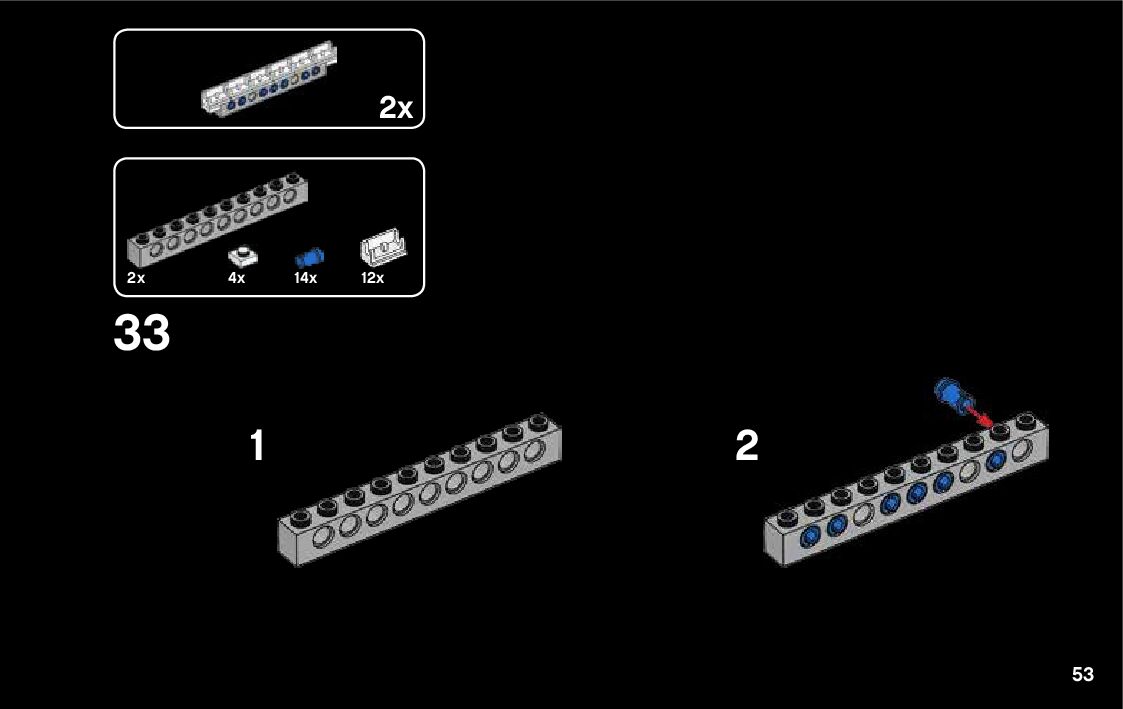 2x

2x
4x
14x
12x

33

1

2

53