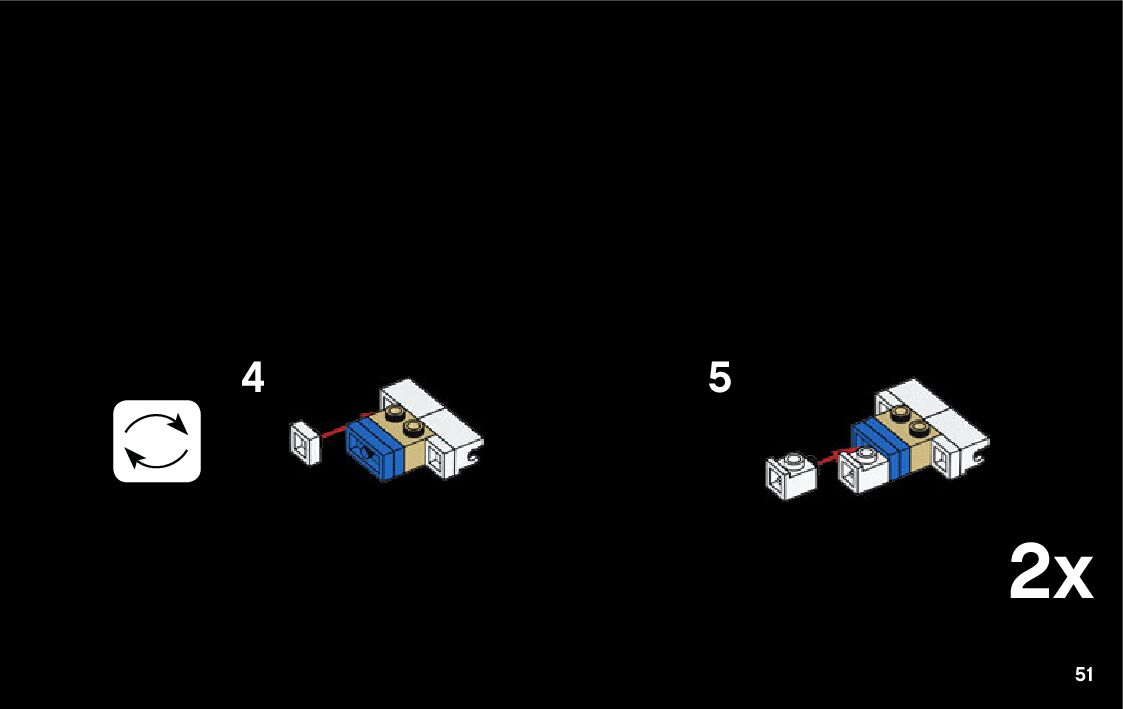 4

5

2x

51