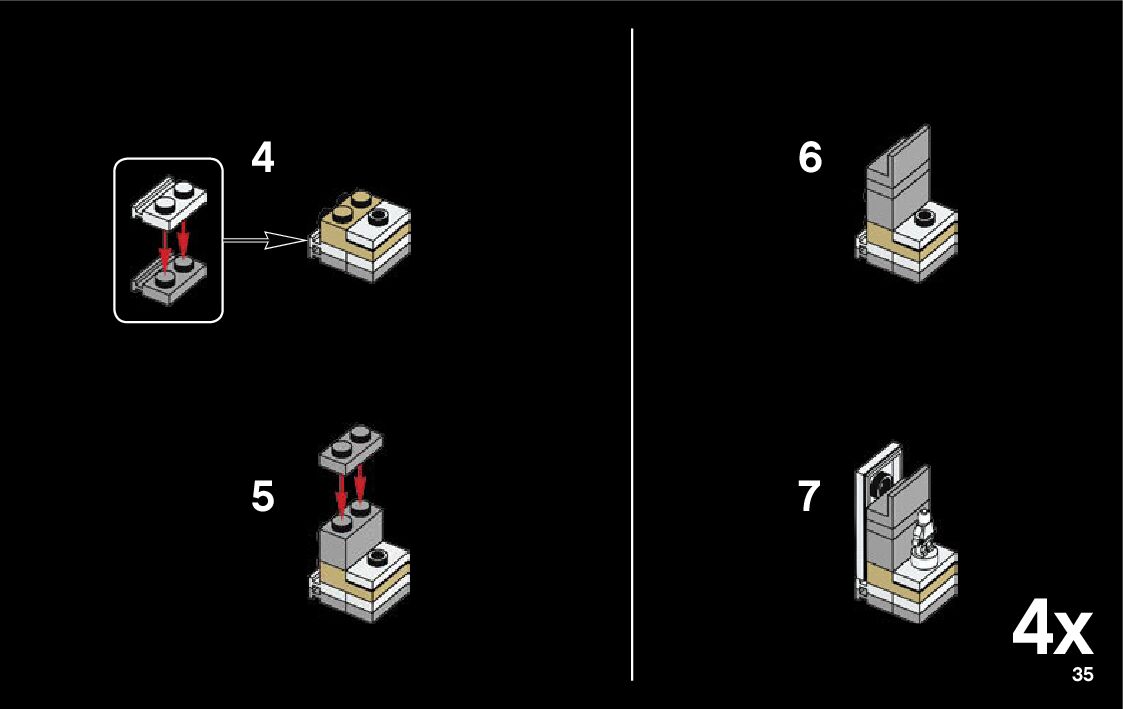 4

5

6

7

4x

35