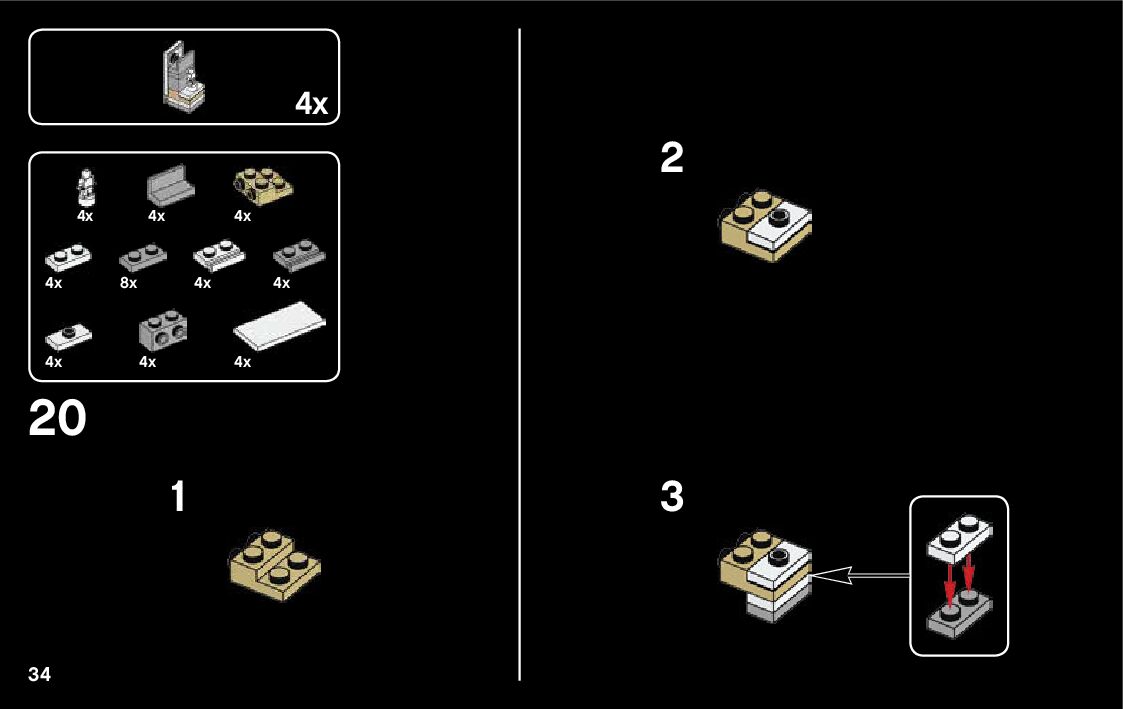 4x

4x 4x 4x

4x 8x 4x 4x

4x 4x 4x

20

1

34

2

3