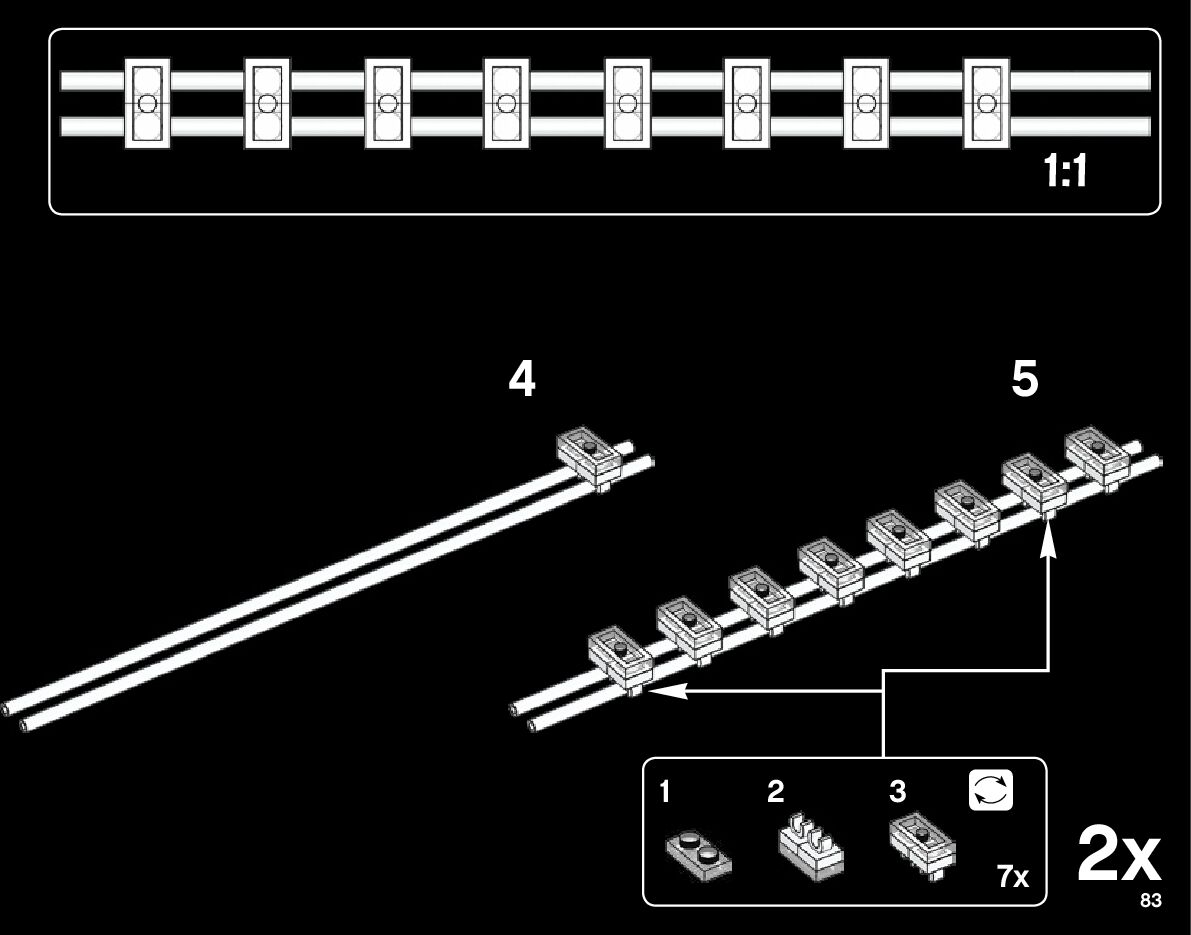 1:1

4

5

1
2
3

7x

2x

83