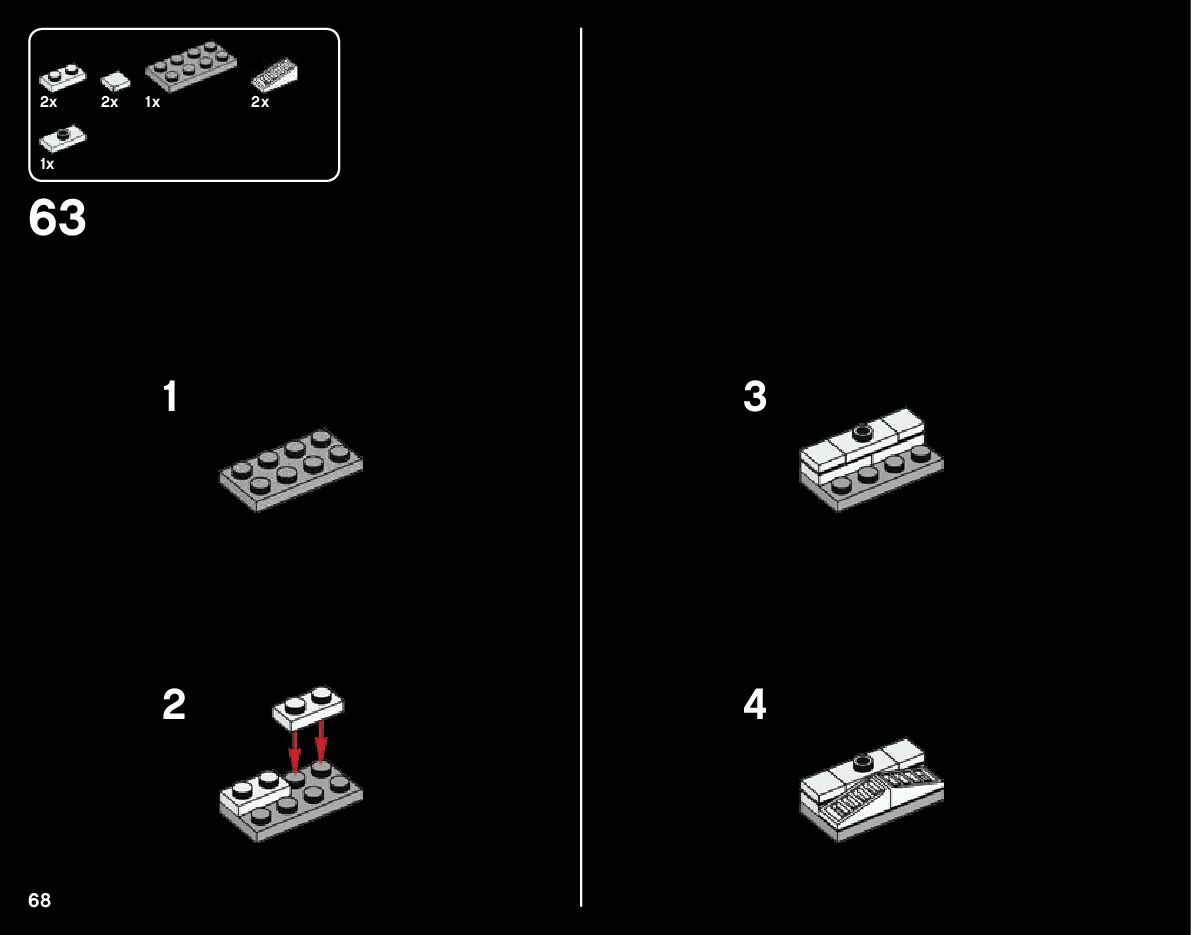 2x 2x 1x 2x

1x

63

1

2

3

4

68