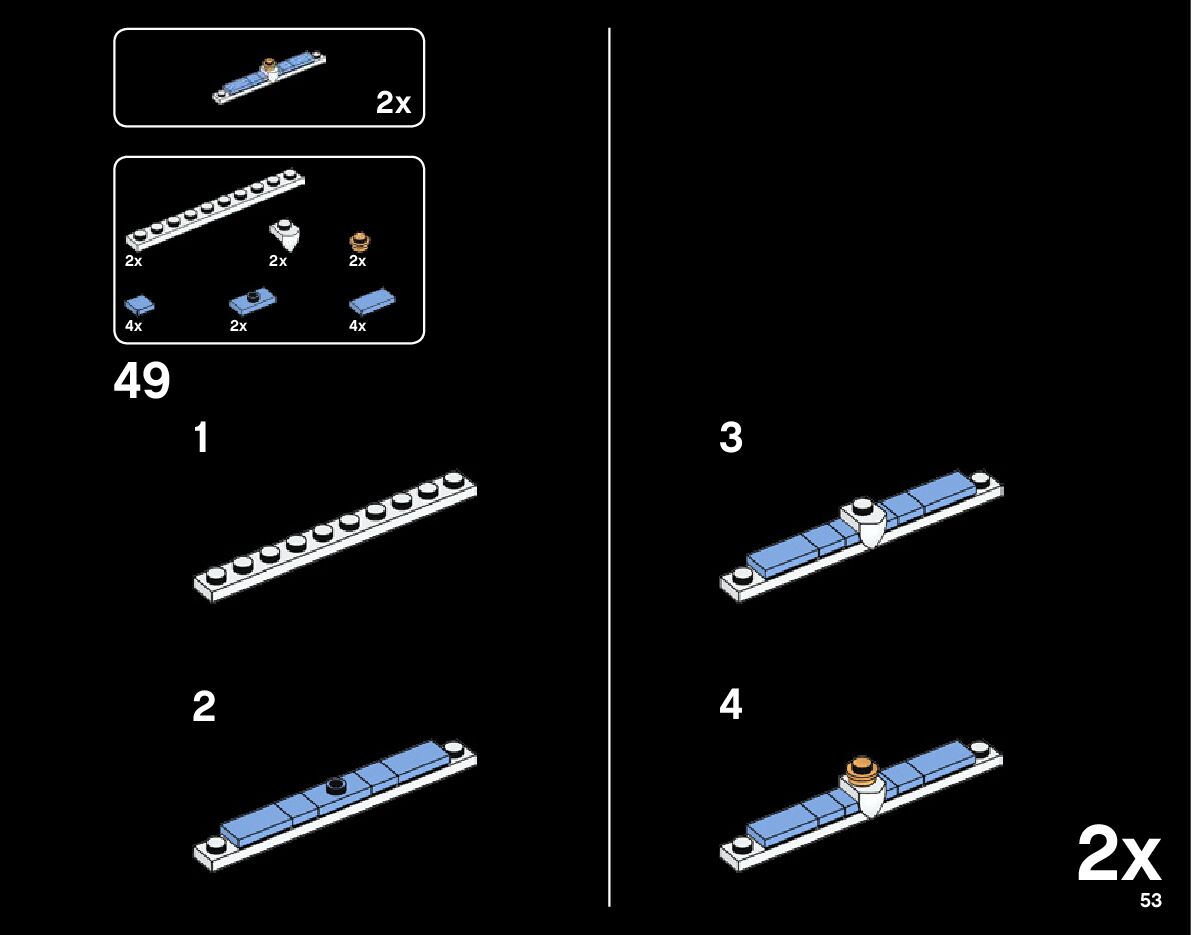 2x

2x
2x
2x
4x
2x
4x

49

1

2

3

4

2x

53