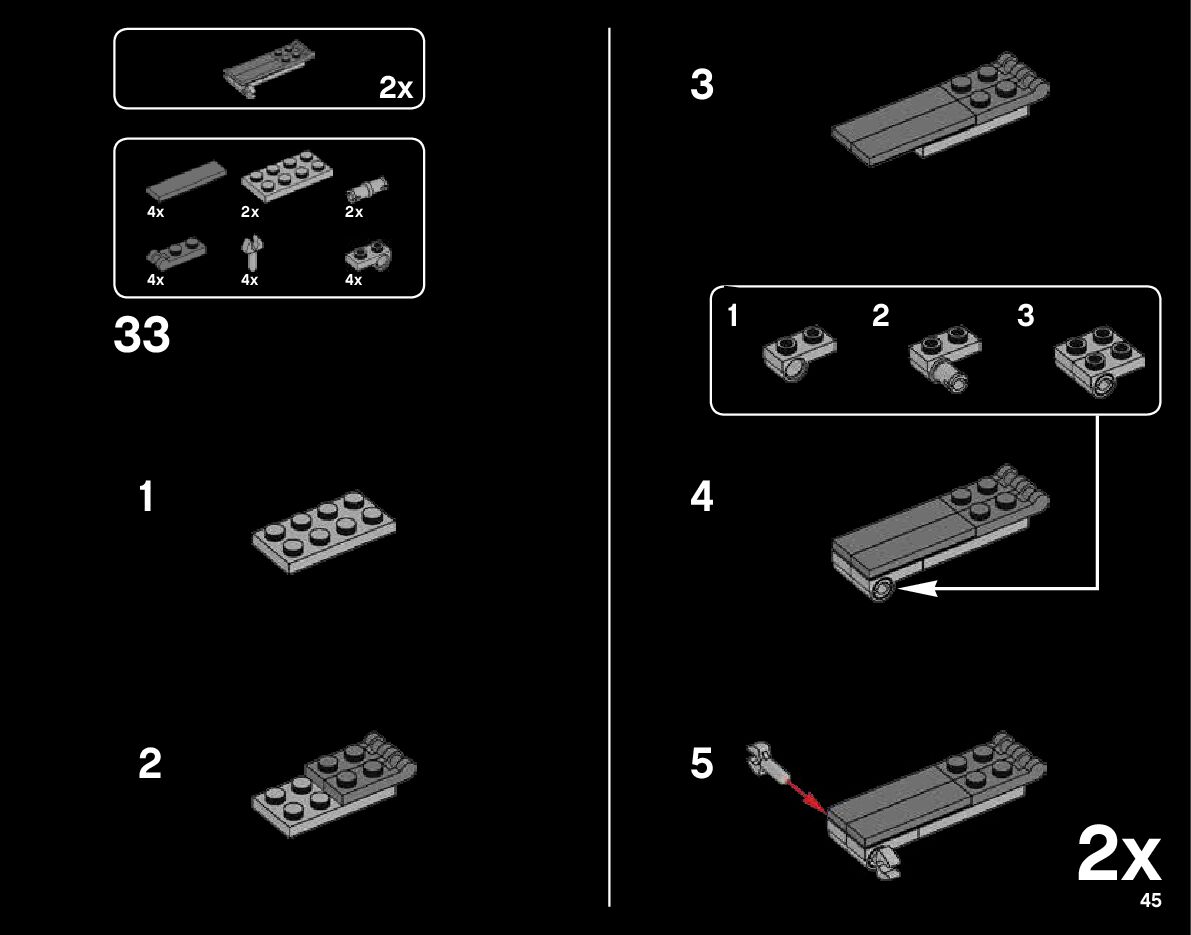 2x

4x
2x
2x
4x
4x
4x

33

1

2

3

1
2
3

4

5

2x

45