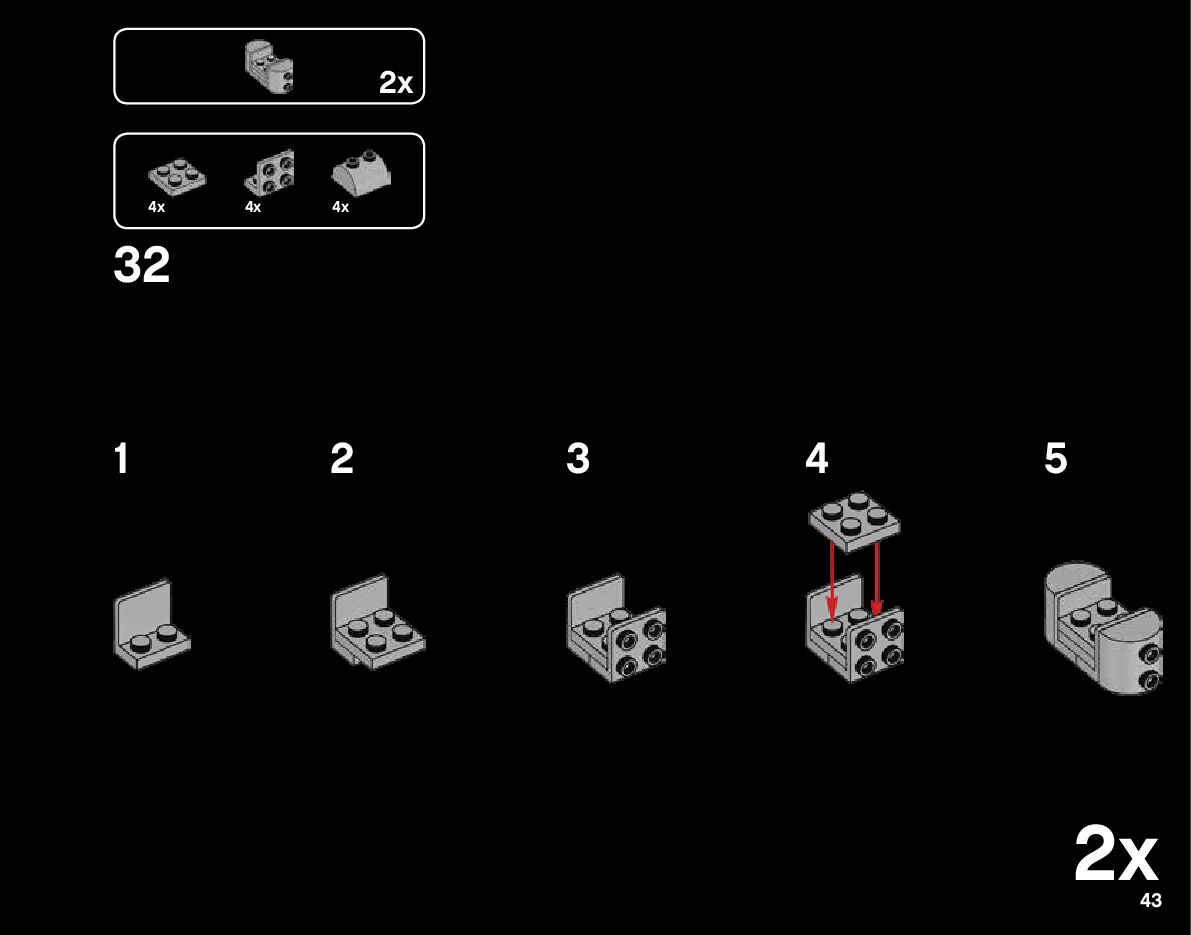 2x

4x
4x
4x

32

1
2
3
4
5

2x

43