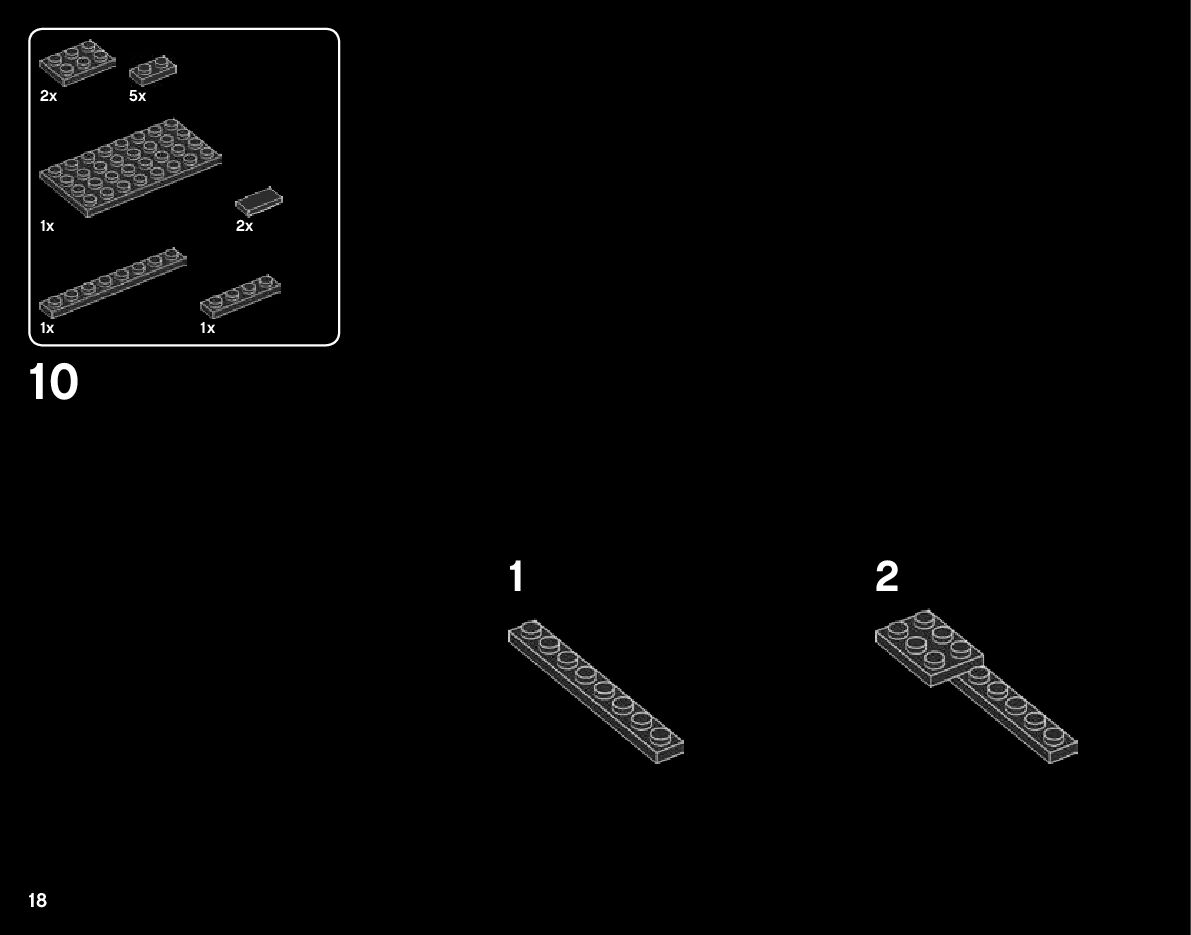 2x 5x

1x 2x

1x 1x

10

1

2

18