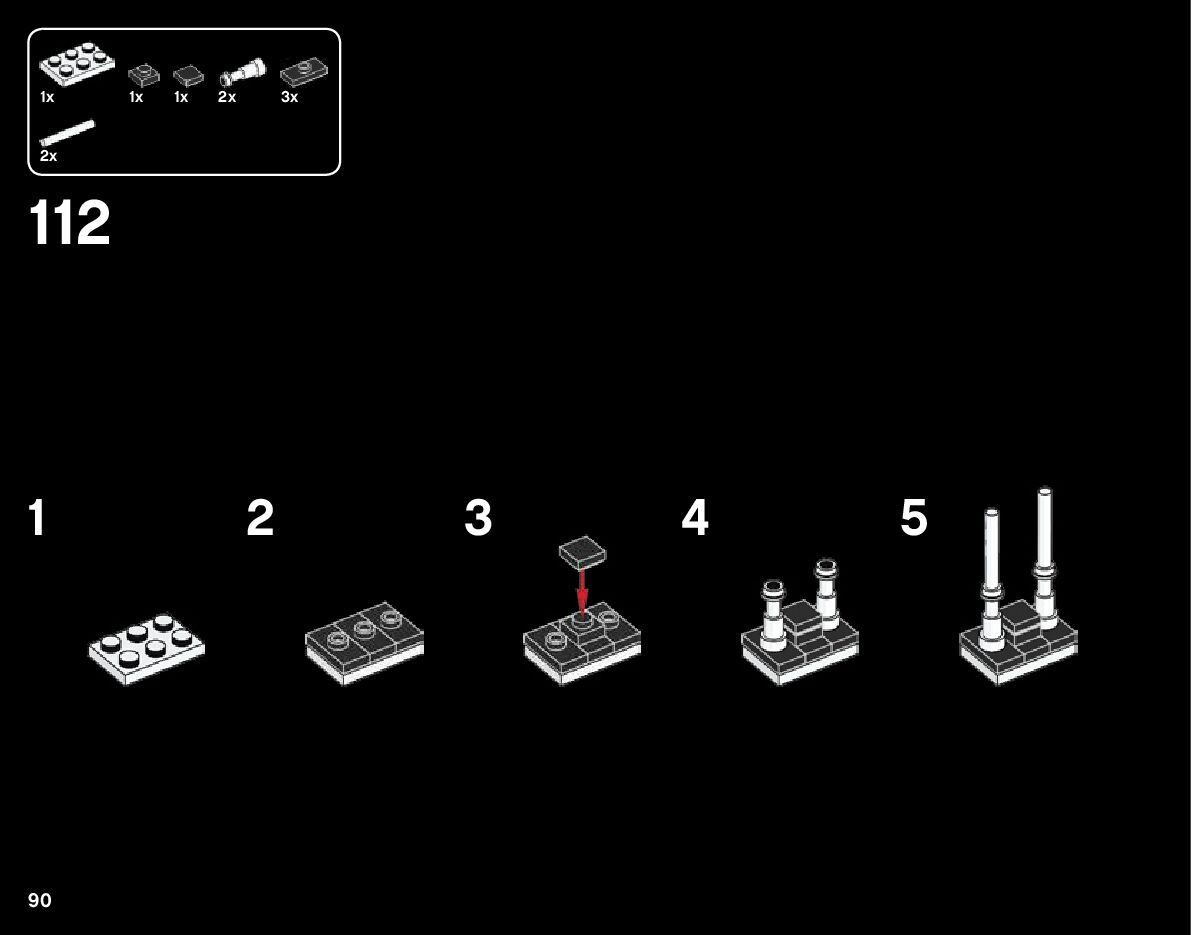 1x 1x 1x 2x 3x
2x

112

1

2

3

4

5

90