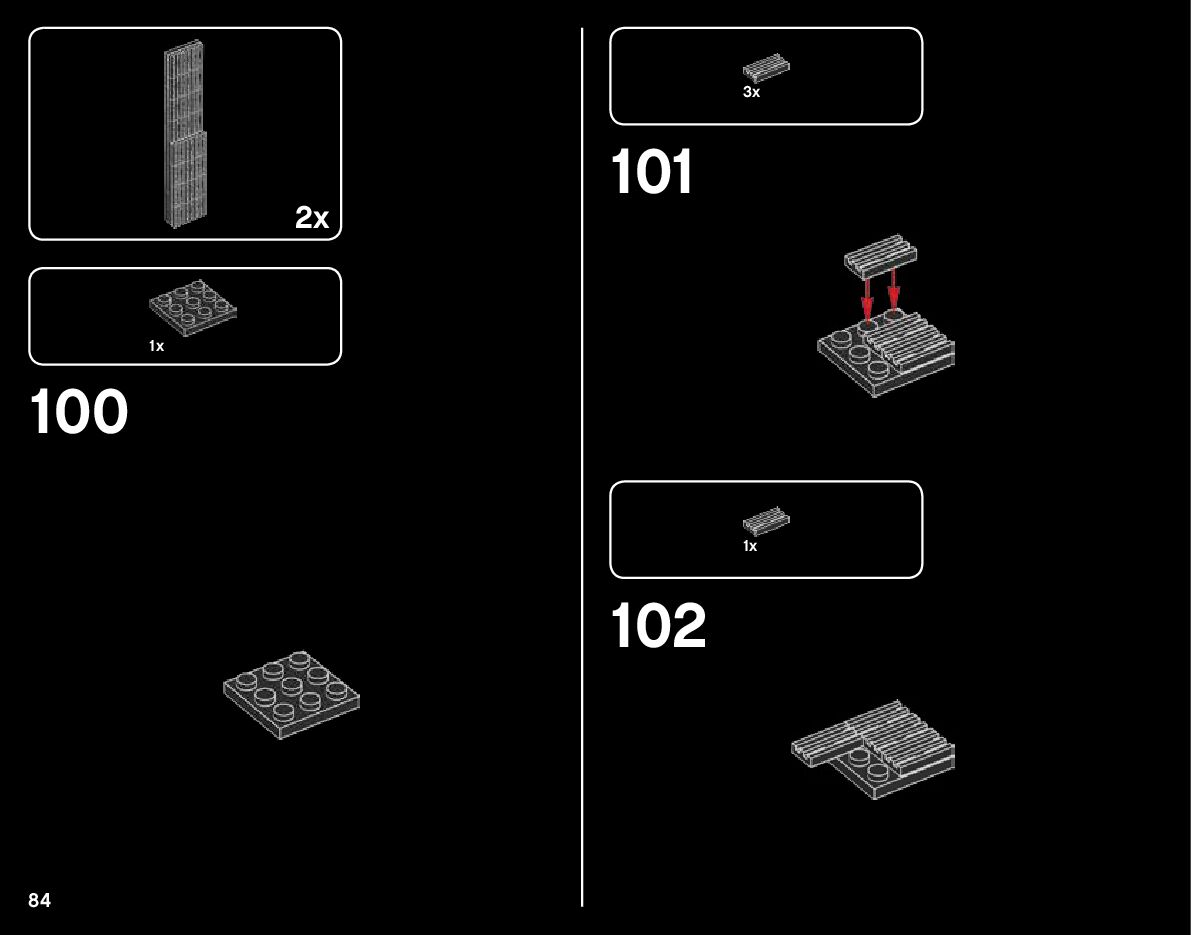 2x

1x

100

84

3x

101

1x

102